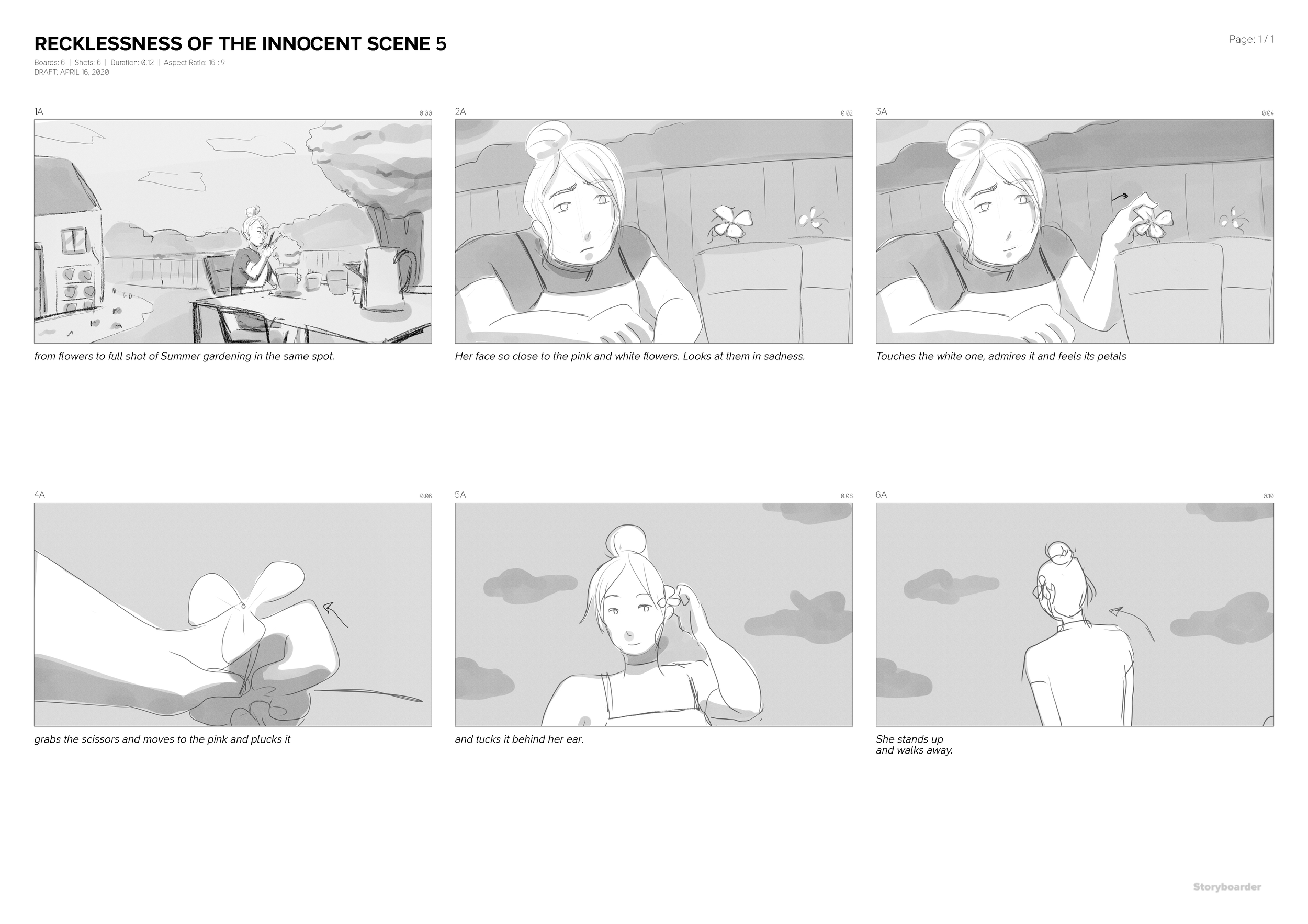 RECKLESSNESS OF THE INNOCENT SCENE 5

Page: 1 / 1

Boards: 6 | Shots: 6 | Duration: 0:12 | Aspect Ratio: 16 : 9
DRAFT: APRIL 16, 2020

1A

0:00

from flowers to full shot of Summer gardening in the same spot.

2A

0:02

Her face so close to the pink and white flowers. Looks at them in sadness.

3A

0:04

Touches the white one, admires it and feels its petals

4A

0:06

grabs the scissors and moves to the pink and plucks it

5A

0:08

and tucks it behind her ear.

6A

0:10

She stands up
and walks away.

Storyboarder