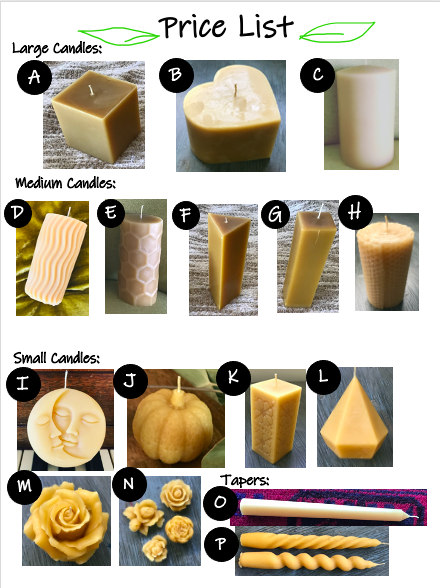 Price List

Large Candles:

A

B

C

Medium Candles:

D

E

F

G

H

Small Candles:

I

J

K

L

M

N

Tapers:

O

P