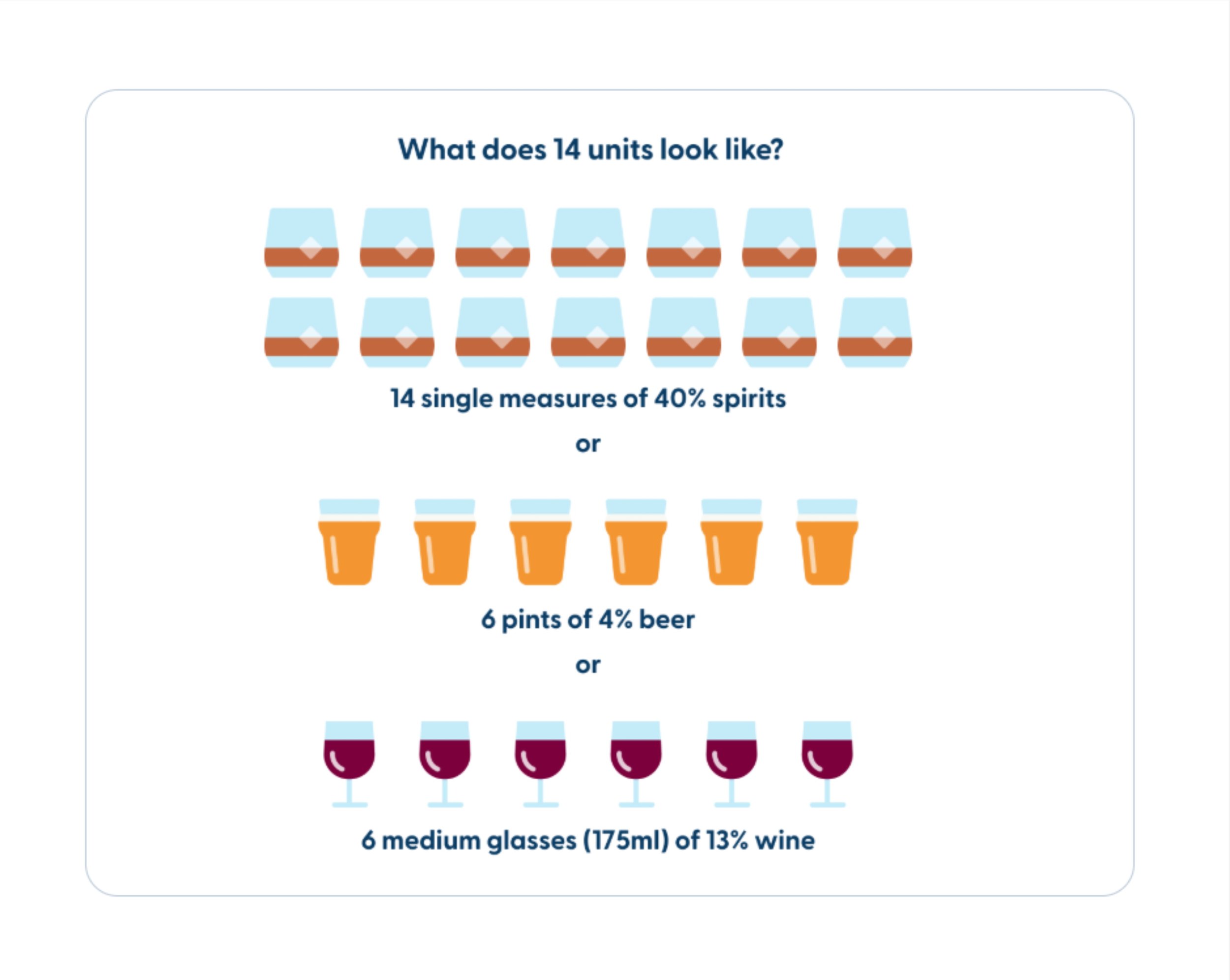 What does 14 units look like?

14 single measures of 40% spirits

or

6 pints of 4% beer

or

6 medium glasses (175ml) of 13% wine