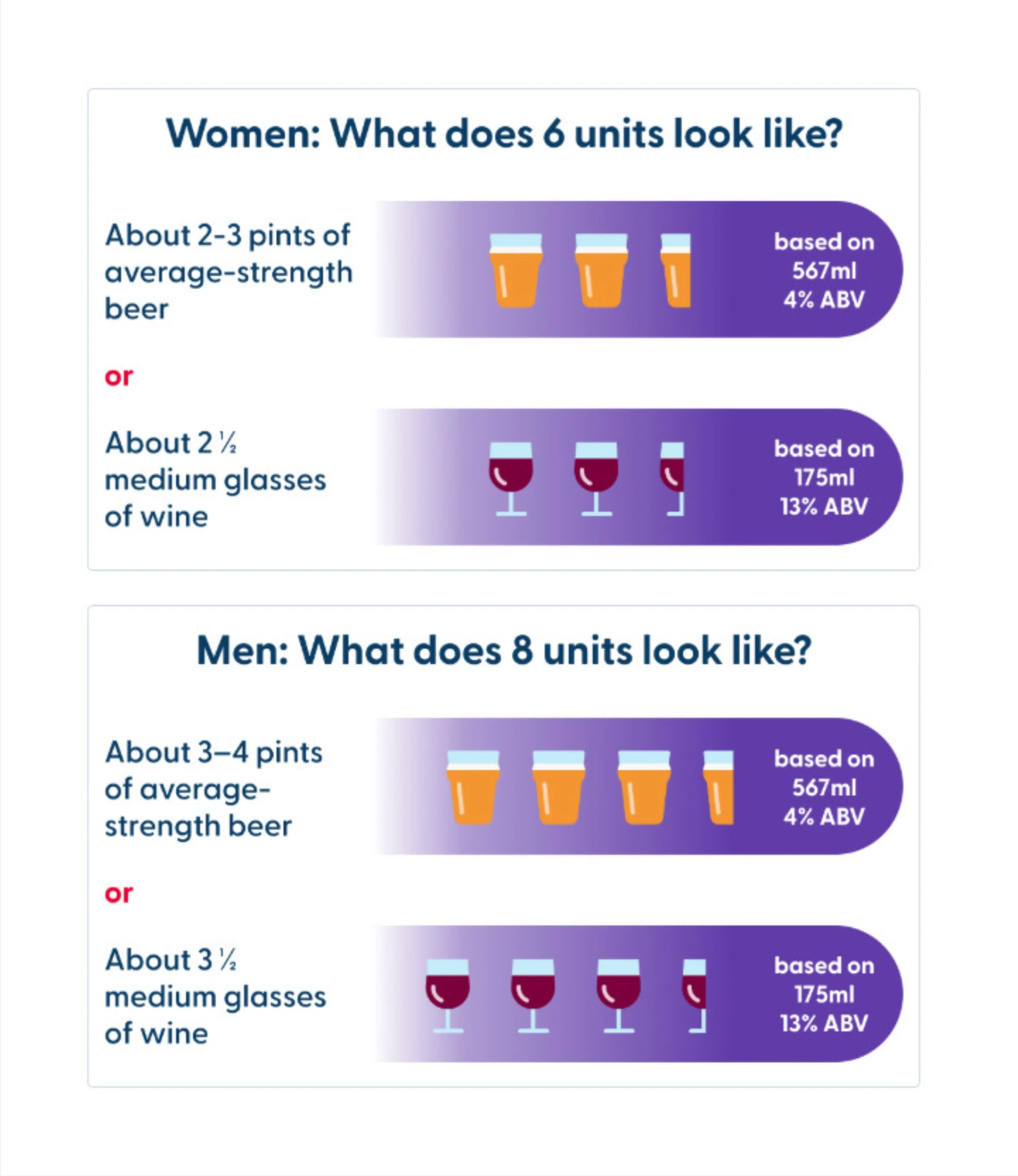 Women: What does 6 units look like?

About 2-3 pints of average-strength beer

based on 567ml 4% ABV

or

About 2 ½ medium glasses of wine

based on 175ml 13% ABV

Men: What does 8 units look like?

About 3–4 pints of average-strength beer

based on 567ml 4% ABV

or

About 3 ½ medium glasses of wine

based on 175ml 13% ABV