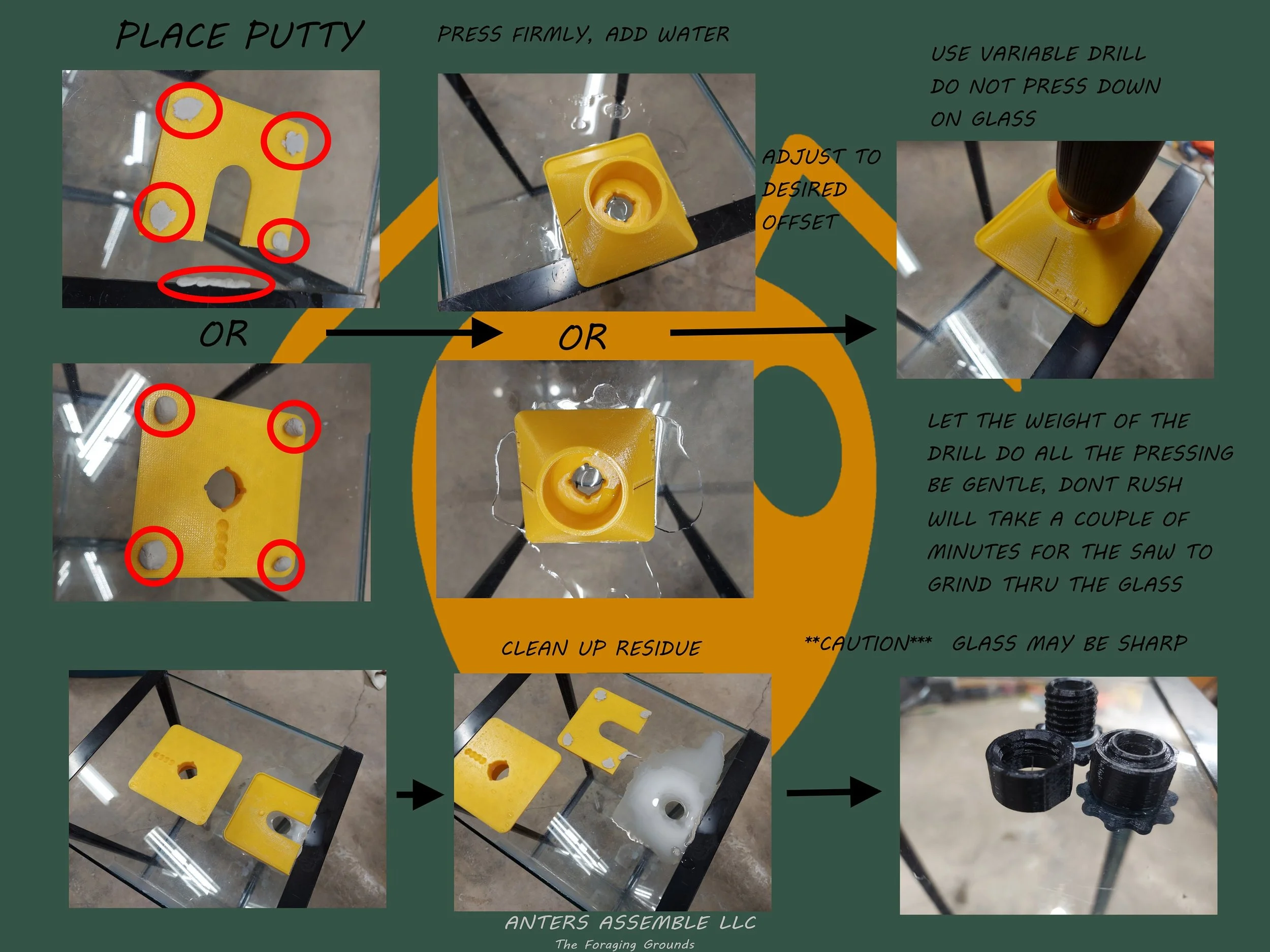 PLACE PUTTY

PRESS FIRMLY, ADD WATER

USE VARIABLE DRILL
DO NOT PRESS DOWN
ON GLASS

ADJUST TO DESIRED OFFSET

OR

OR

LET THE WEIGHT OF THE DRILL DO ALL THE PRESSING
BE GENTLE, DONT RUSH
WILL TAKE A COUPLE OF MINUTES FOR THE SAW TO GRIND THRU THE GLASS

CLEAN UP RESIDUE

**CAUTION*** GLASS MAY BE SHARP

ANTERS ASSEMBLE LLC
The Foraging Grounds