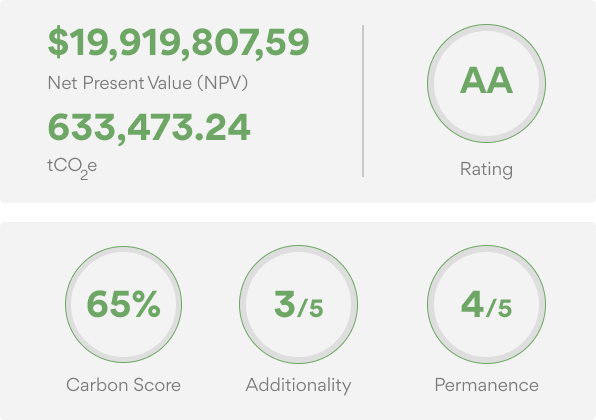 $19,919,807,59
Net Present Value (NPV)

633,473.24
$tCO_2e$

AA
Rating

65%
Carbon Score

3/5
Additionality

4/5
Permanence