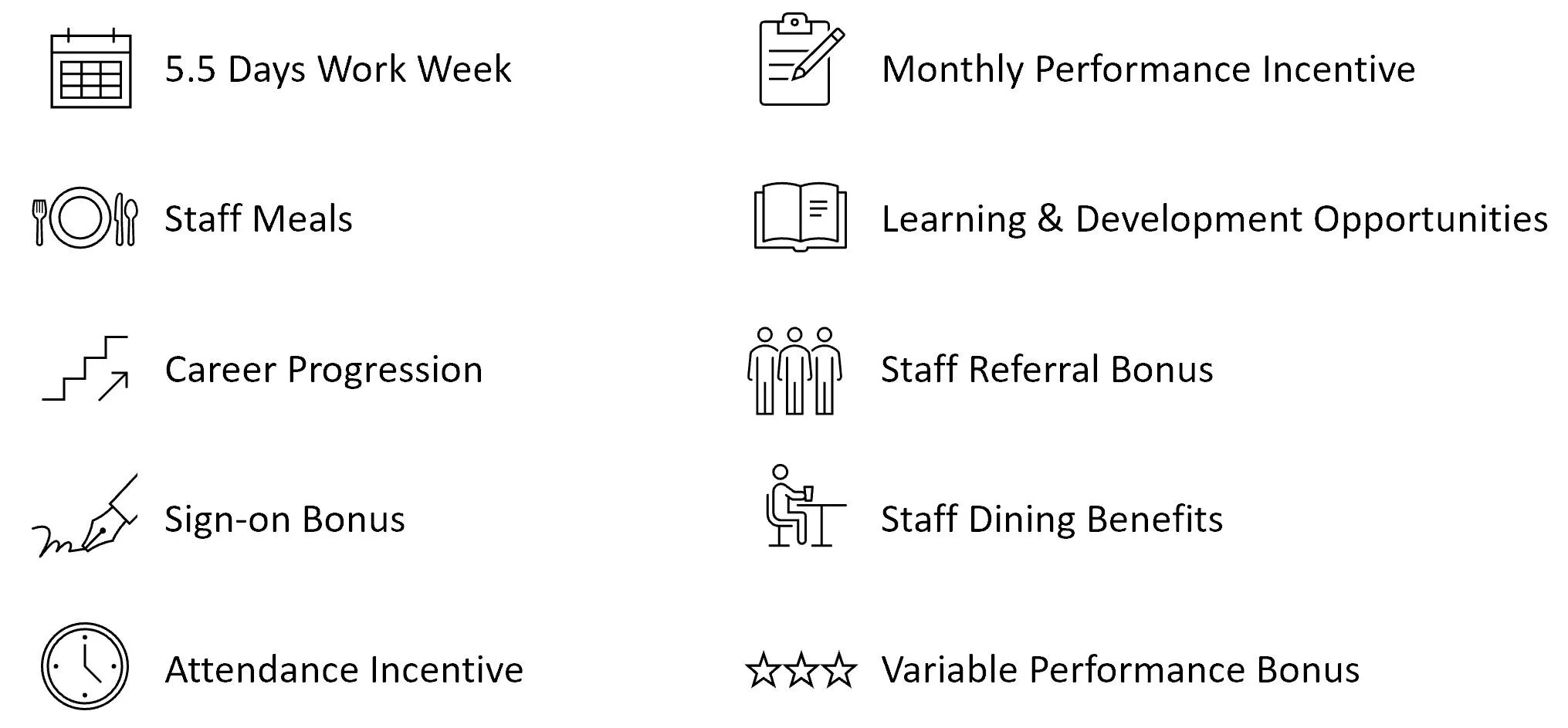 5.5 Days Work Week

Staff Meals

Career Progression

Sign-on Bonus

Attendance Incentive

Monthly Performance Incentive

Learning & Development Opportunities

Staff Referral Bonus

Staff Dining Benefits

Variable Performance Bonus