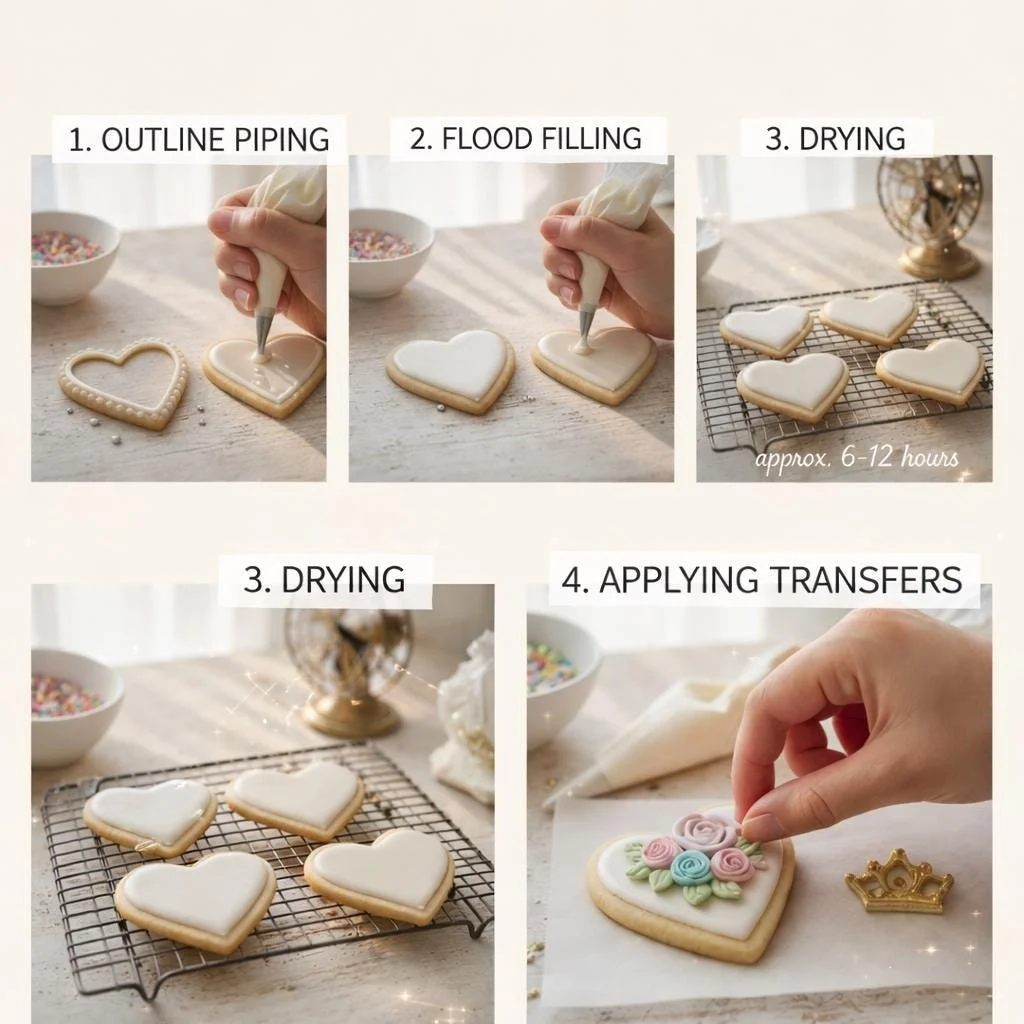 1. OUTLINE PIPING

2. FLOOD FILLING

3. DRYING

approx. 6-12 hours

3. DRYING

4. APPLYING TRANSFERS