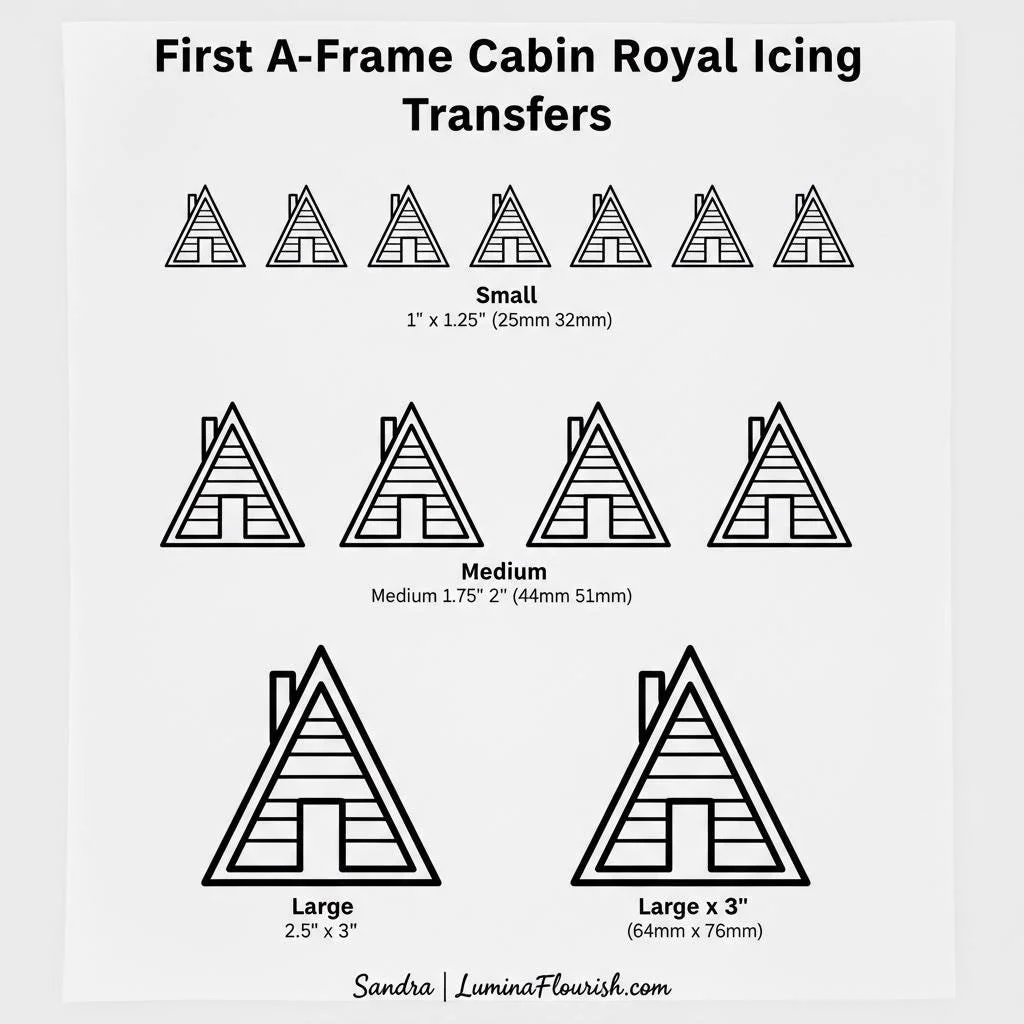 First A-Frame Cabin Royal Icing Transfers

Small
1" x 1.25" (25mm 32mm)

Medium
Medium 1.75" 2" (44mm 51mm)

Large
2.5" x 3"

Large x 3"
(64mm x 76mm)

Sandra | LuminaFlourish.com