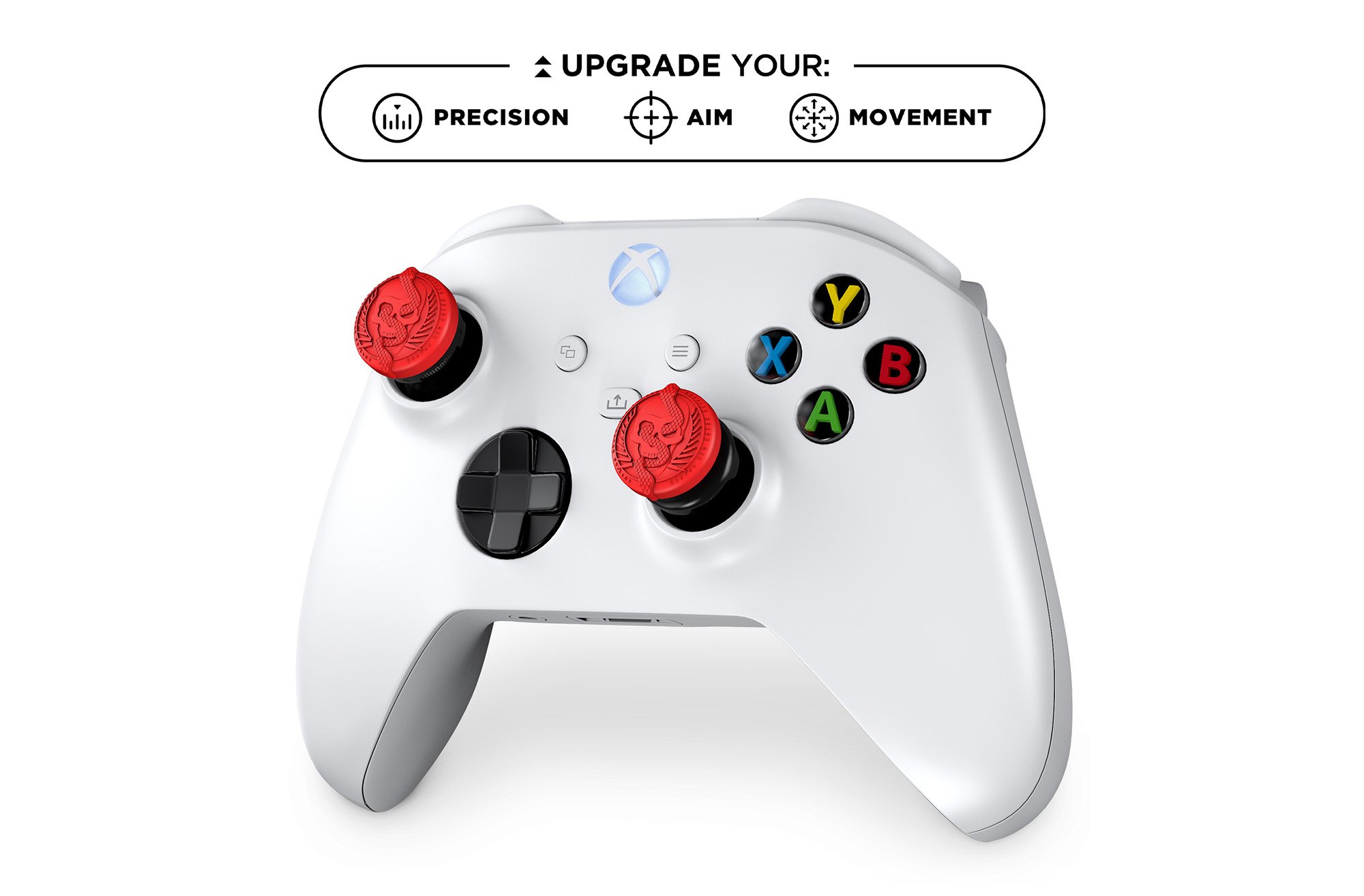 UPGRADE YOUR:
PRECISION AIM MOVEMENT

Y
X
B
A