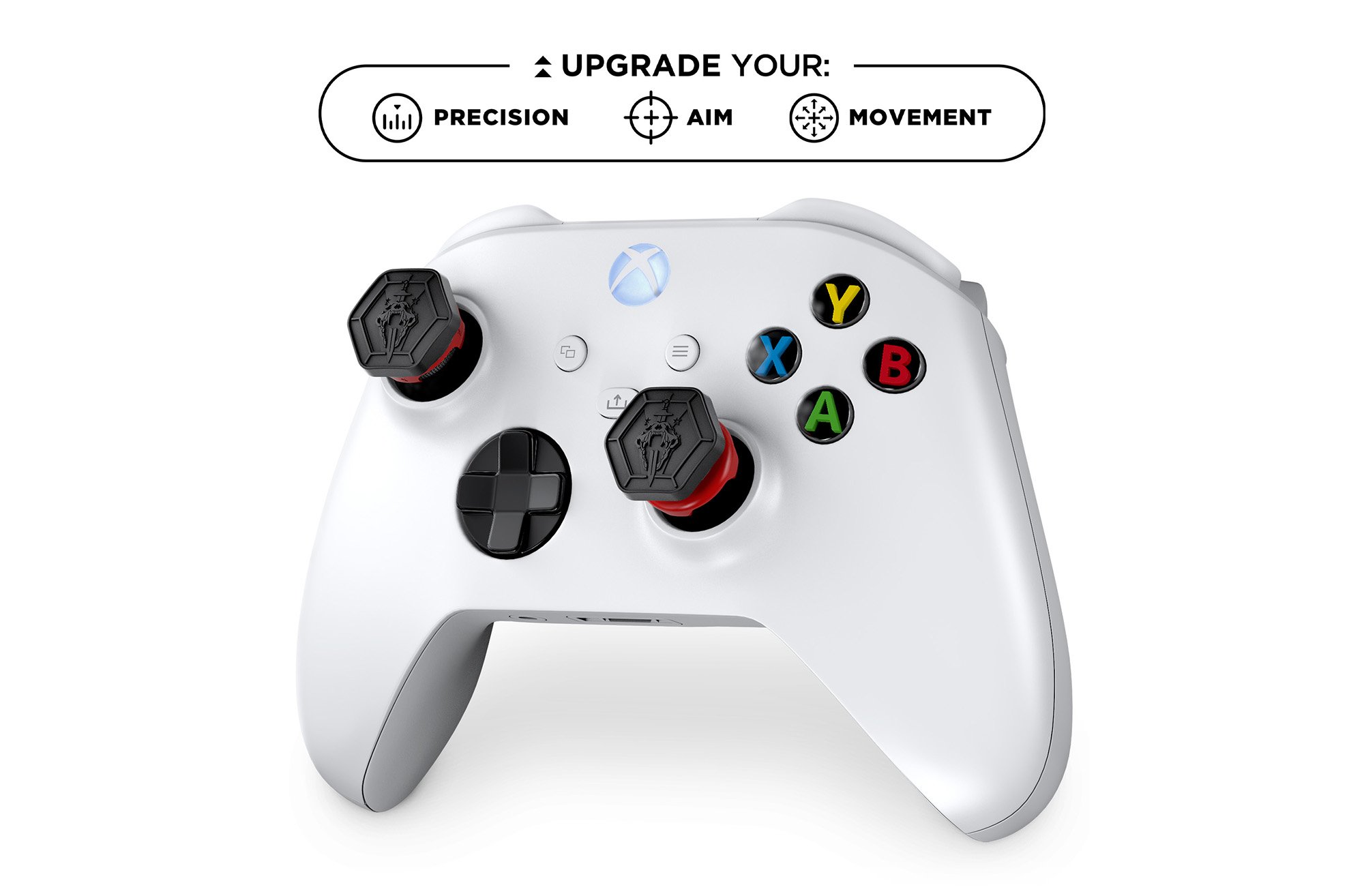 UPGRADE YOUR:

PRECISION AIM MOVEMENT

Y
X
B
A