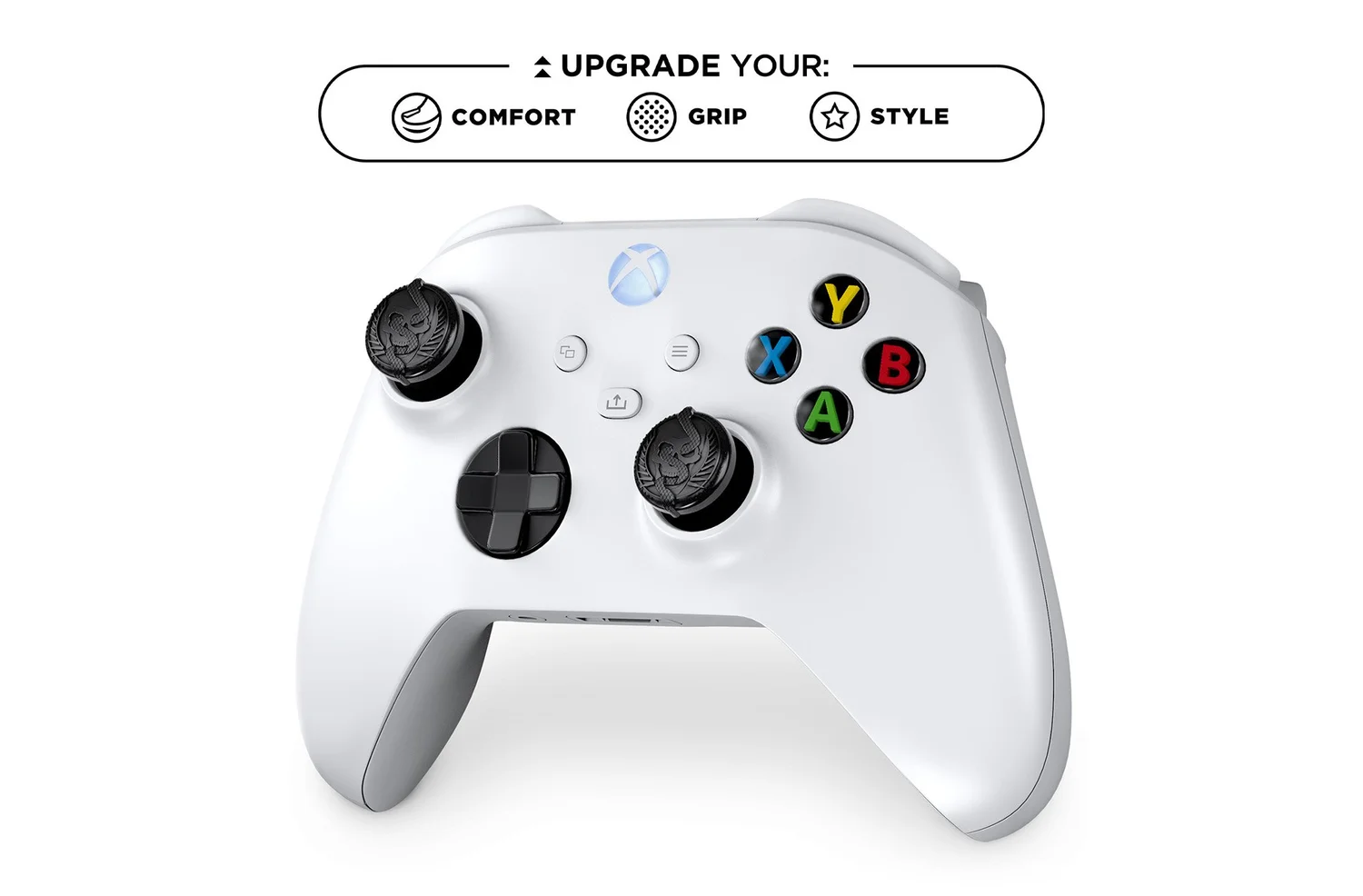 UPGRADE YOUR:
COMFORT GRIP STYLE

Y
X
B
A