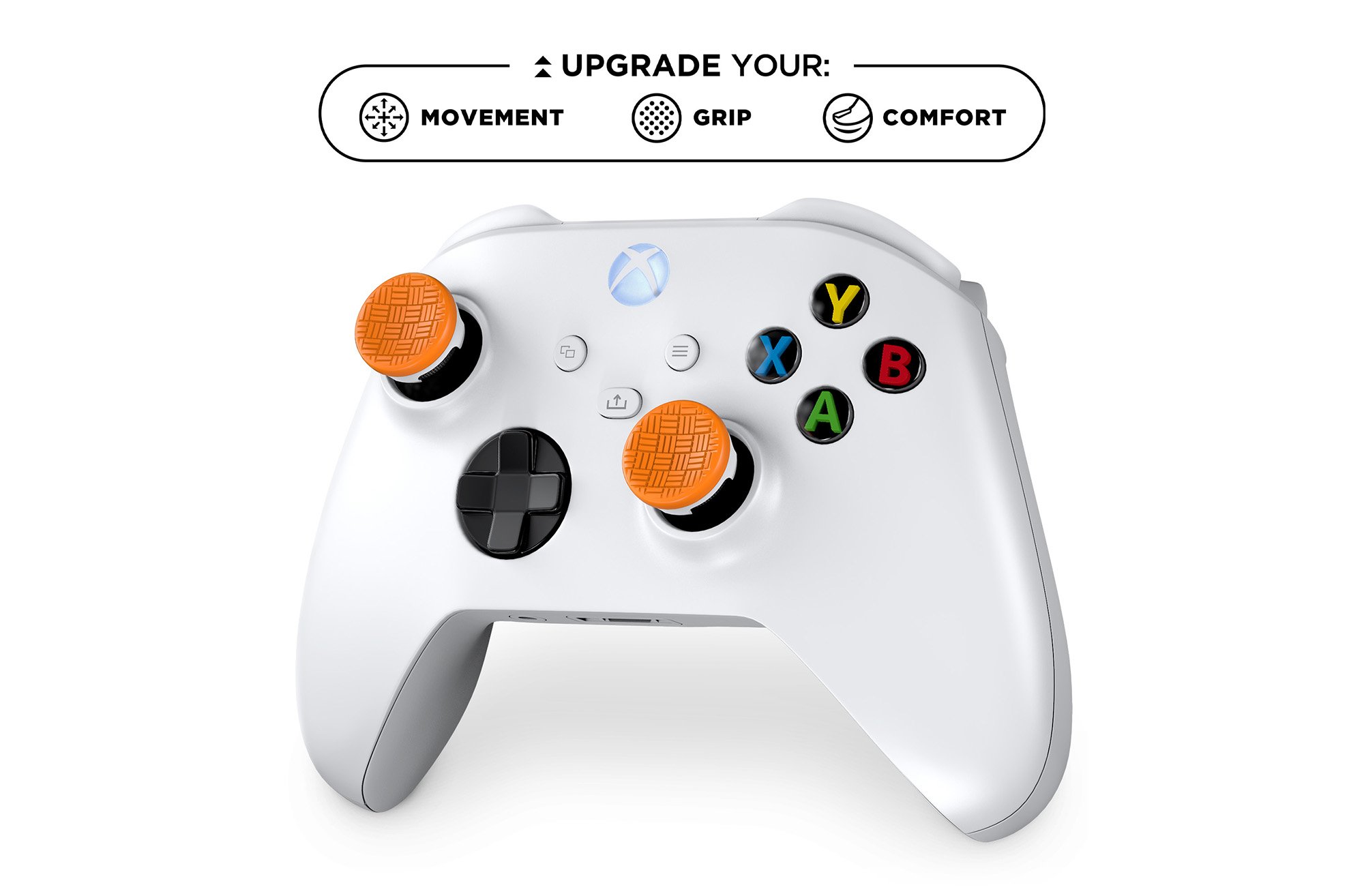 UPGRADE YOUR:

MOVEMENT GRIP COMFORT

Y
X
B
A