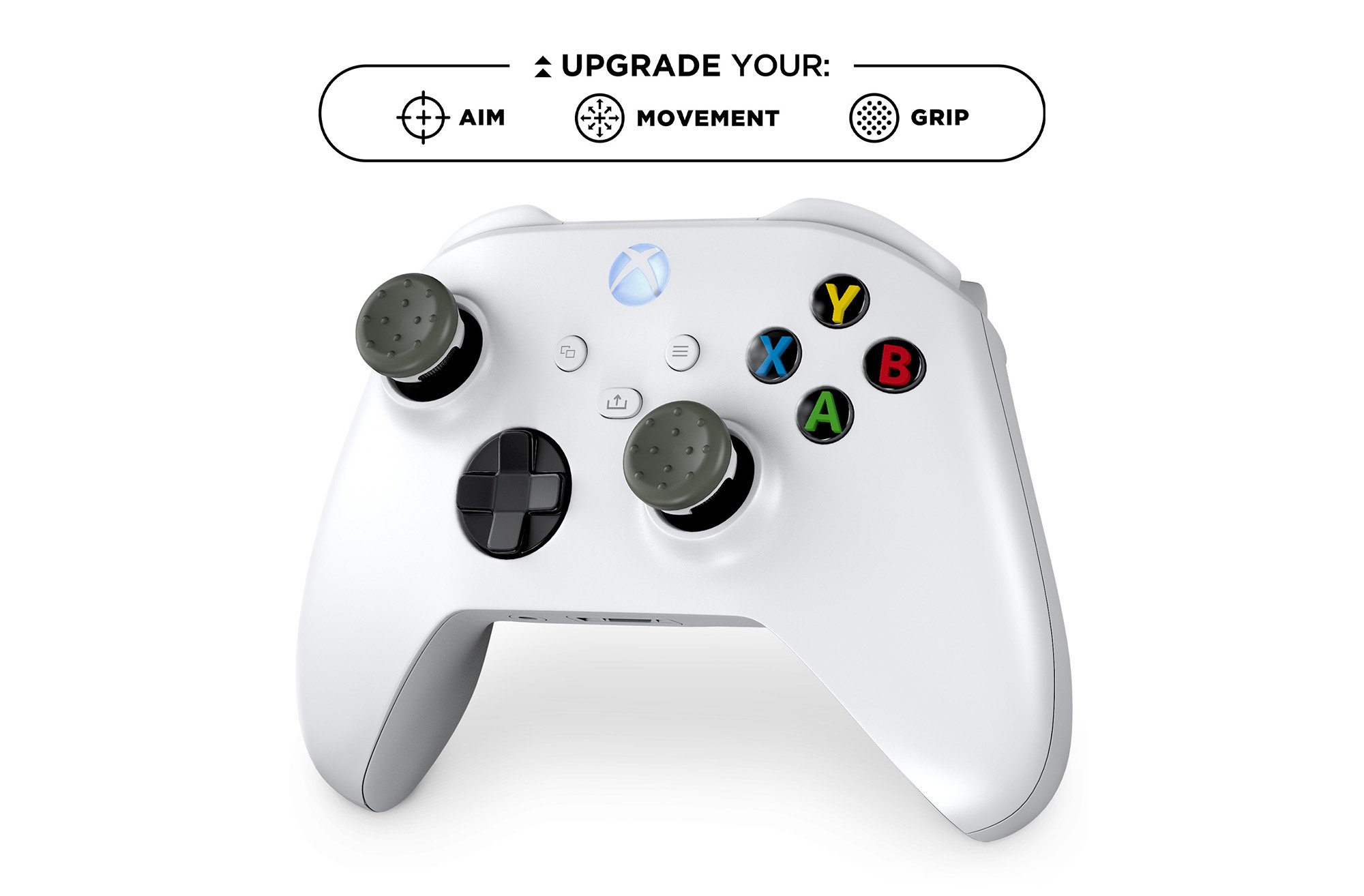 UPGRADE YOUR:

AIM MOVEMENT GRIP

Y
X
B
A