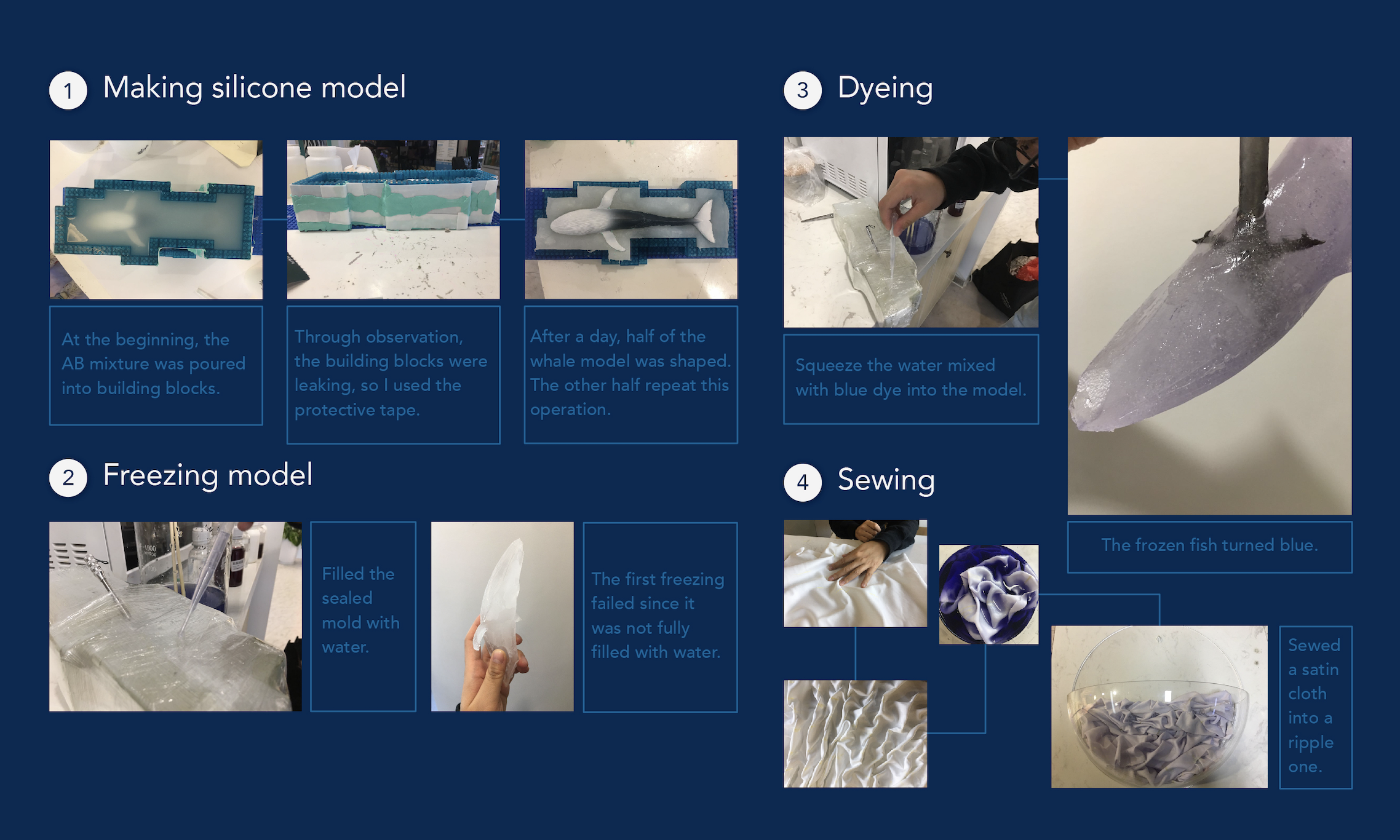 1 Making silicone model

At the beginning, the AB mixture was poured into building blocks.

Through observation, the building blocks were leaking, so I used the protective tape.

After a day, half of the whale model was shaped. The other half repeat this operation.

2 Freezing model

Filled the sealed mold with water.

The first freezing failed since it was not fully filled with water.

3 Dyeing

Squeeze the water mixed with blue dye into the model.

The frozen fish turned blue.

4 Sewing

Sewed a satin cloth into a ripple one.