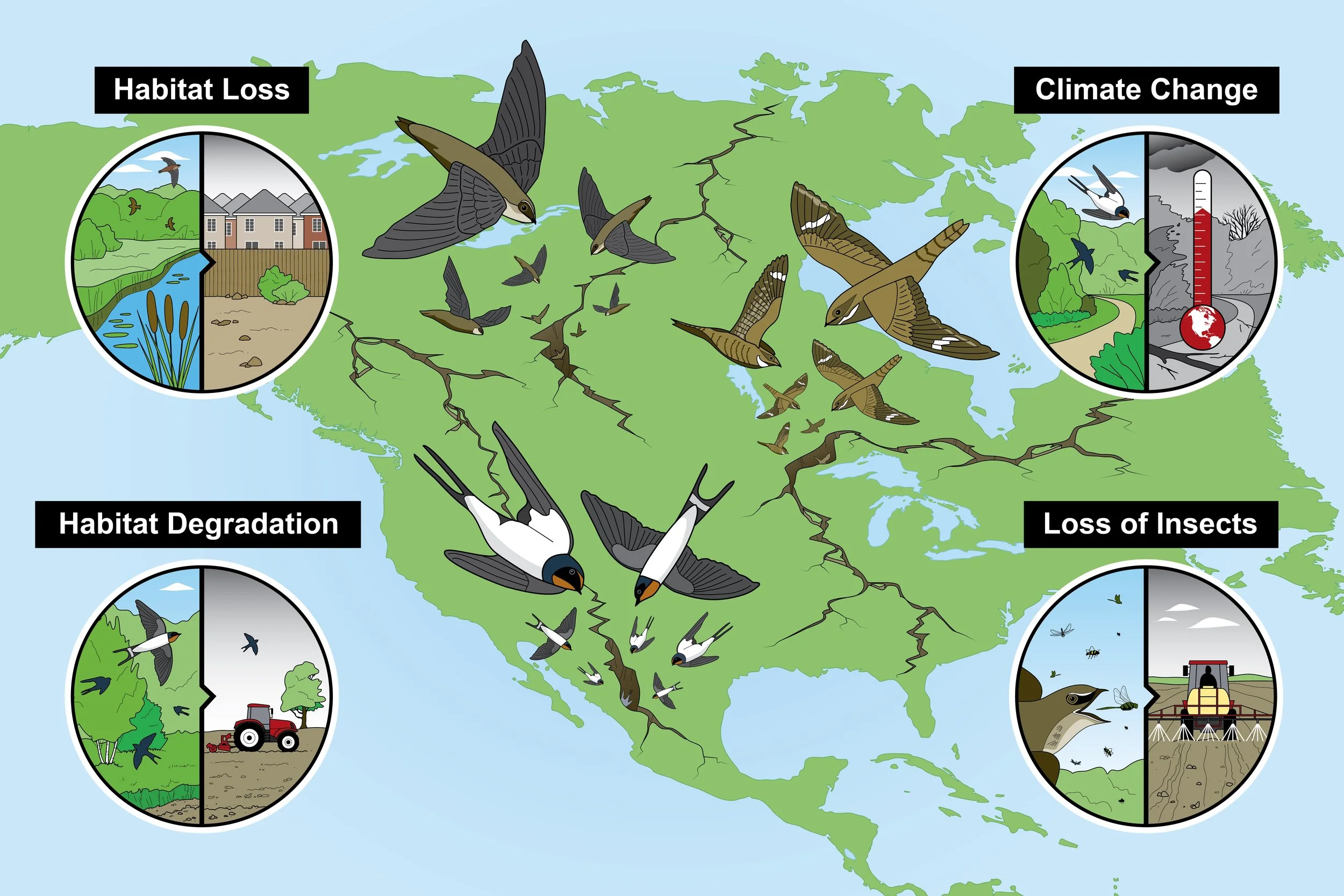 Habitat Loss

Climate Change

Habitat Degradation

Loss of Insects