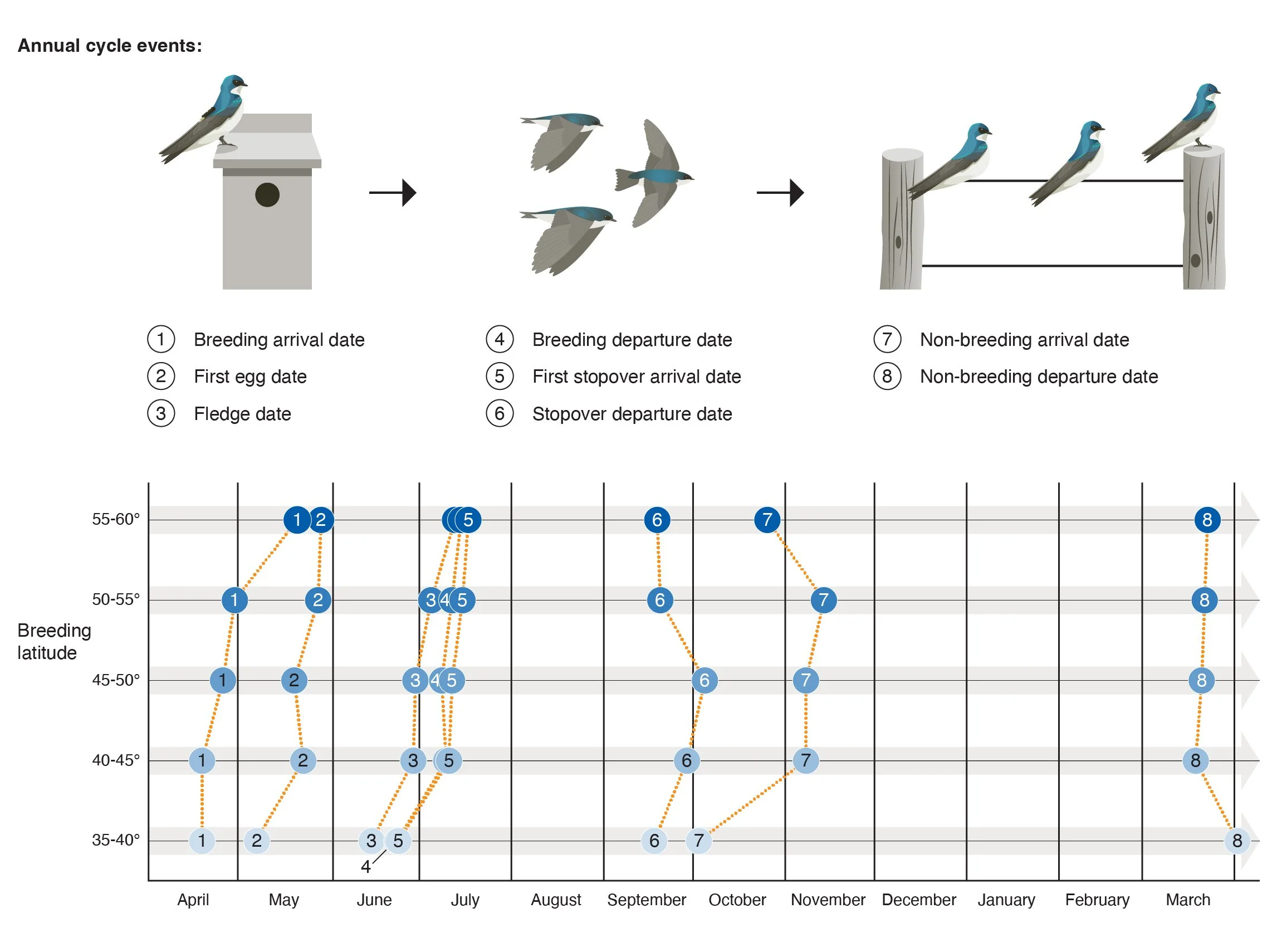 Annual cycle events:

1 Breeding arrival date
2 First egg date
3 Fledge date

4 Breeding departure date
5 First stopover arrival date
6 Stopover departure date

7 Non-breeding arrival date
8 Non-breeding departure date

Breeding latitude

55-60° 1 2 5 6 7 8
50-55° 1 2 3 4 5 6 7 8
45-50° 1 2 3 4 5 6 7 8
40-45° 1 2 3 5 6 7 8
35-40° 1 2 3 5 6 7 8
4

April May June July August September October November December January February March