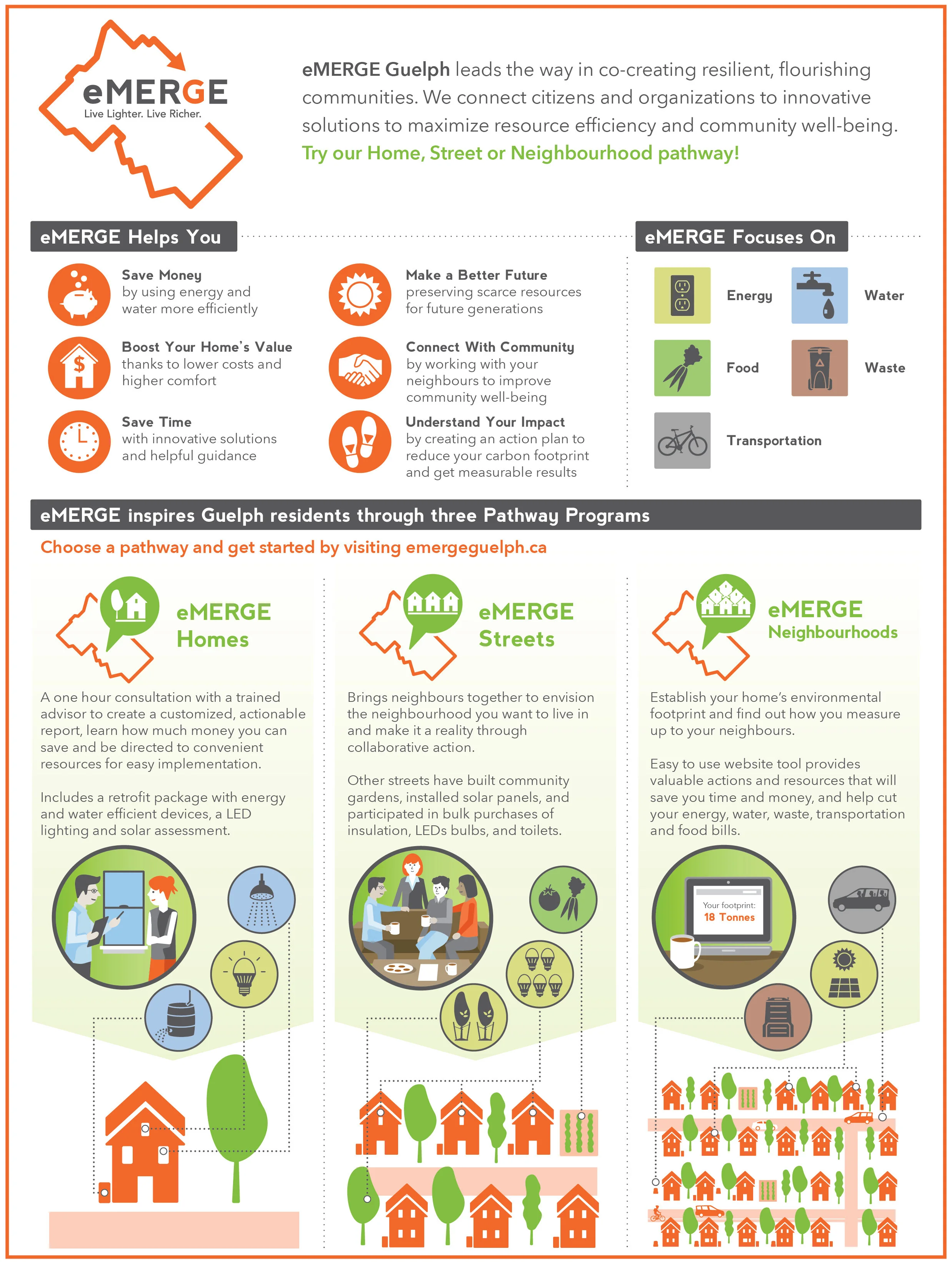 eMERGE
Live Lighter. Live Richer.

eMERGE Guelph leads the way in co-creating resilient, flourishing communities. We connect citizens and organizations to innovative solutions to maximize resource efficiency and community well-being. Try our Home, Street or Neighbourhood pathway!

eMERGE Helps You

Save Money by using energy and water more efficiently

Boost Your Home's Value thanks to lower costs and higher comfort

Save Time with innovative solutions and helpful guidance

Make a Better Future preserving scarce resources for future generations

Connect With Community by working with your neighbours to improve community well-being

Understand Your Impact by creating an action plan to reduce your carbon footprint and get measurable results

eMERGE Focuses On

Energy

Water

Food

Waste

Transportation

eMERGE inspires Guelph residents through three Pathway Programs

Choose a pathway and get started by visiting emergeguelph.ca

eMERGE Homes

A one hour consultation with a trained advisor to create a customized, actionable report, learn how much money you can save and be directed to convenient resources for easy implementation.

Includes a retrofit package with energy and water efficient devices, a LED lighting and solar assessment.

eMERGE Streets

Brings neighbours together to envision the neighbourhood you want to live in and make it a reality through collaborative action.

Other streets have built community gardens, installed solar panels, and participated in bulk purchases of insulation, LEDs bulbs, and toilets.

eMERGE Neighbourhoods

Establish your home's environmental footprint and find out how you measure up to your neighbours.

Easy to use website tool provides valuable actions and resources that will save you time and money, and help cut your energy, water, waste, transportation and food bills.

Your footprint:
18 Tonnes