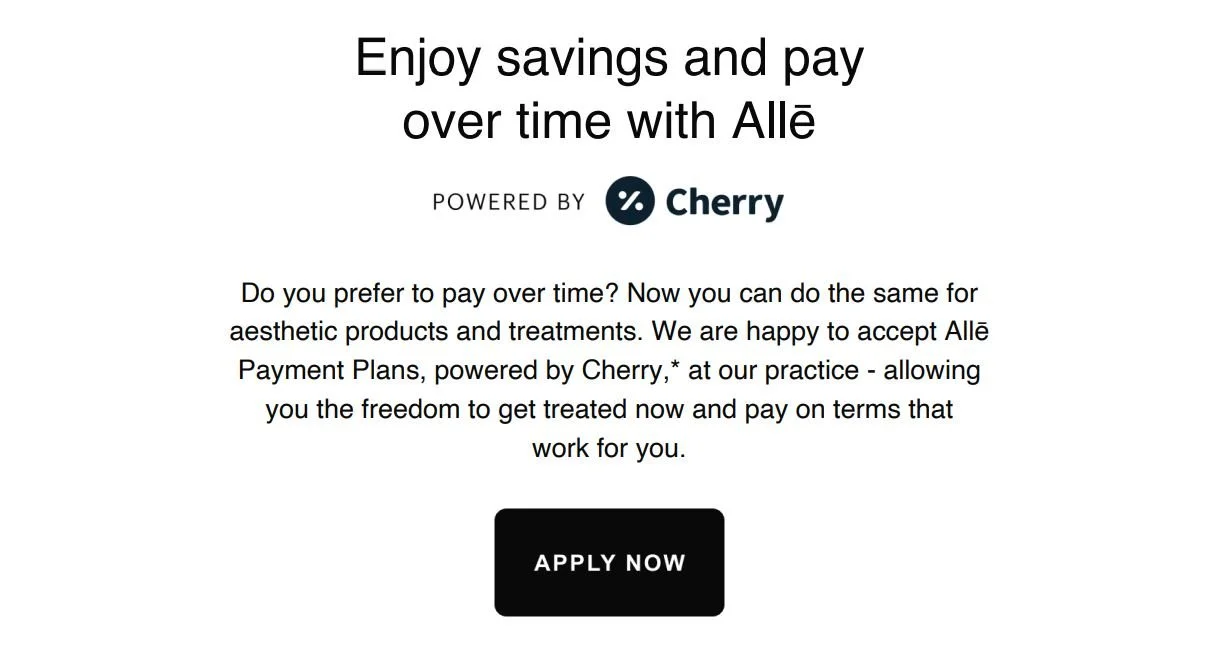 Enjoy savings and pay over time with Allē

POWERED BY Cherry

Do you prefer to pay over time? Now you can do the same for aesthetic products and treatments. We are happy to accept Allē Payment Plans, powered by Cherry,* at our practice - allowing you the freedom to get treated now and pay on terms that work for you.

APPLY NOW