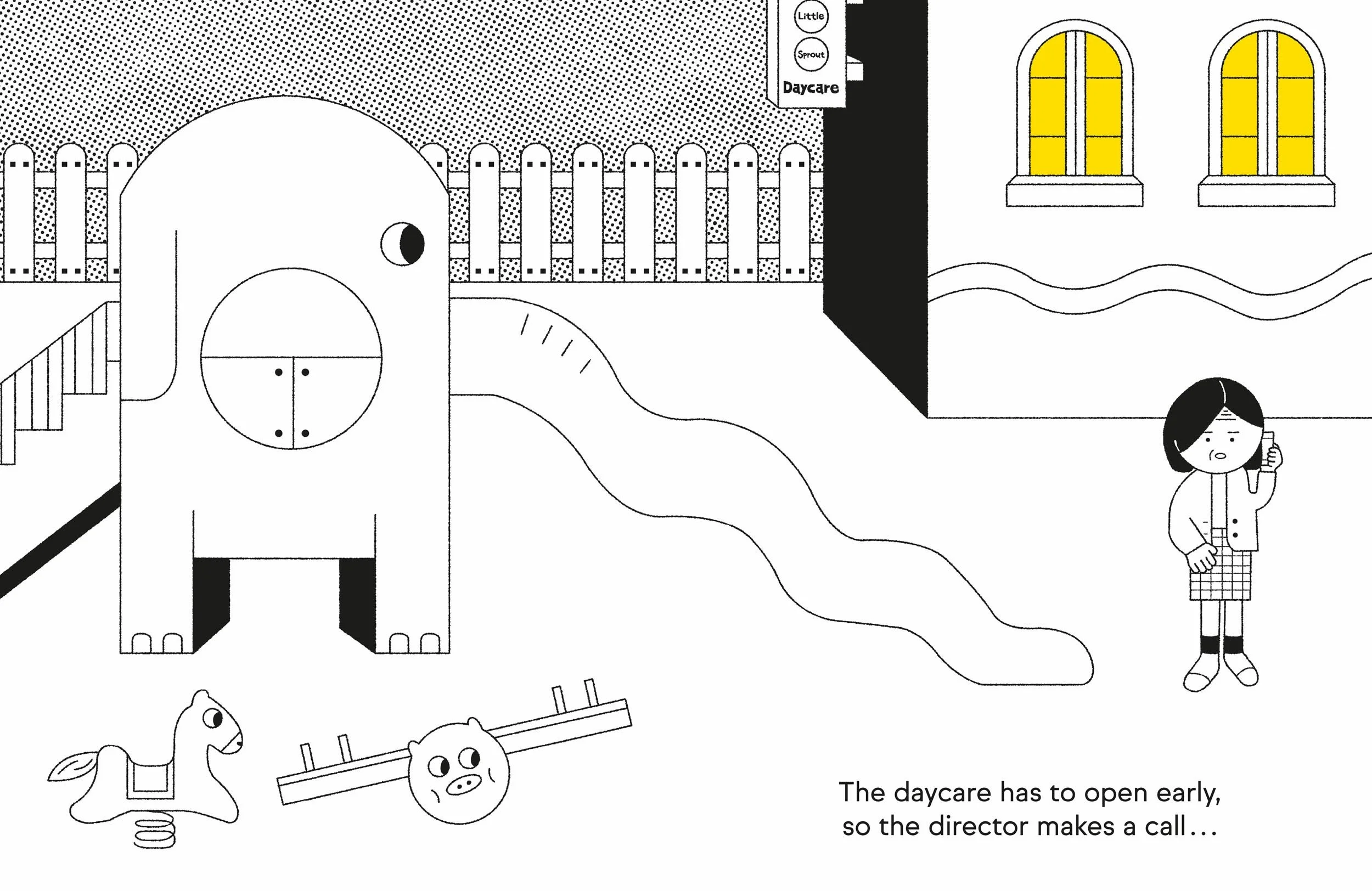 Little
Sprout
Daycare

The daycare has to open early, so the director makes a call...