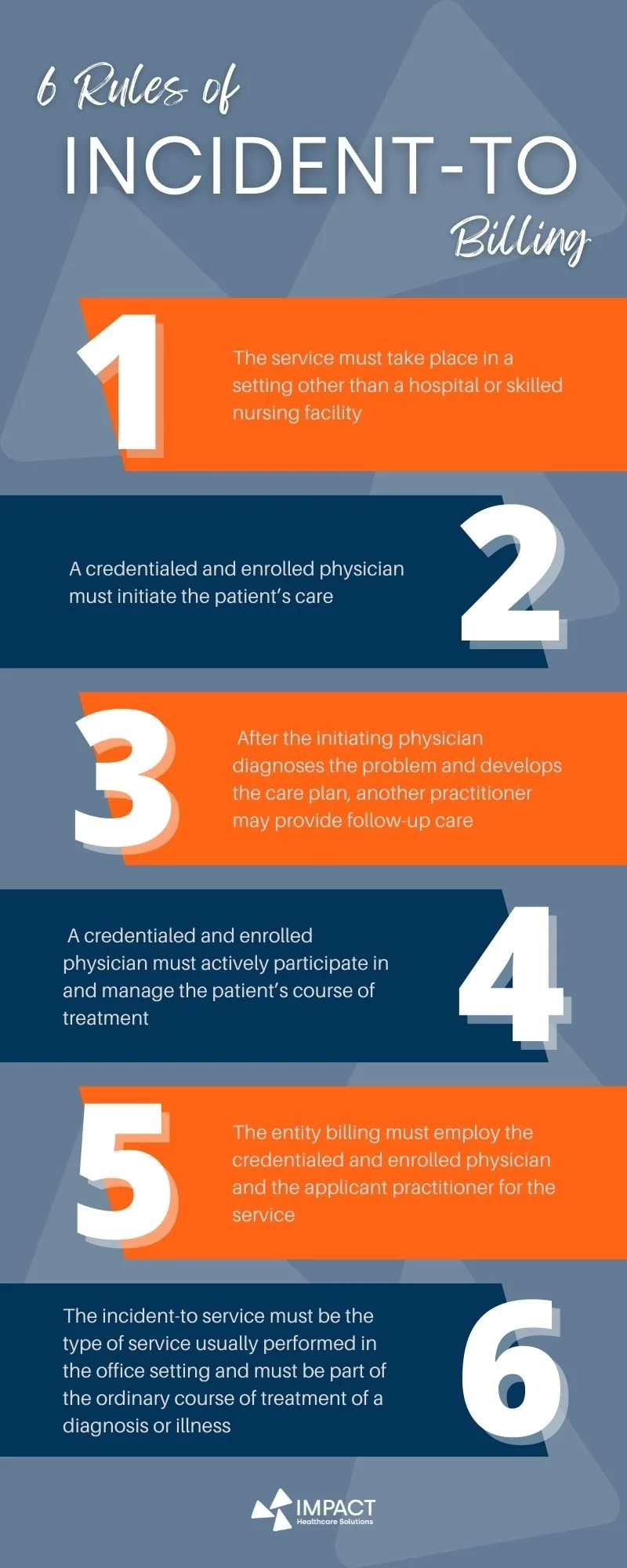 6 Rules of
INCIDENT-TO
Billing

1

The service must take place in a setting other than a hospital or skilled nursing facility

A credentialed and enrolled physician must initiate the patient's care

2

3

After the initiating physician diagnoses the problem and develops the care plan, another practitioner may provide follow-up care

A credentialed and enrolled physician must actively participate in and manage the patient's course of treatment

4

5

The entity billing must employ the credentialed and enrolled physician and the applicant practitioner for the service

The incident-to service must be the type of service usually performed in the office setting and must be part of the ordinary course of treatment of a diagnosis or illness

6

IMPACT
Healthcare Solutions