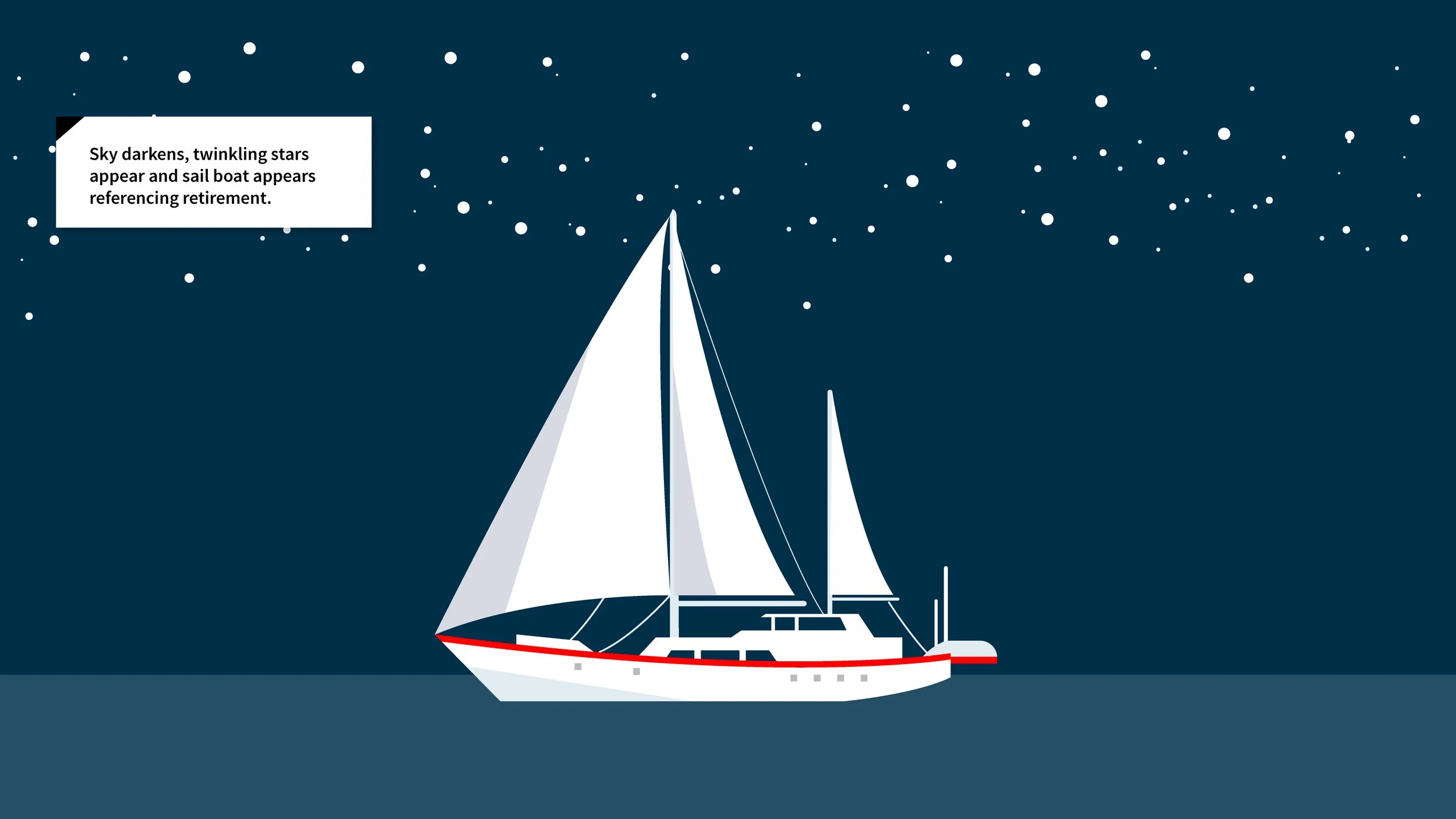 Sky darkens, twinkling stars appear and sail boat appears referencing retirement.