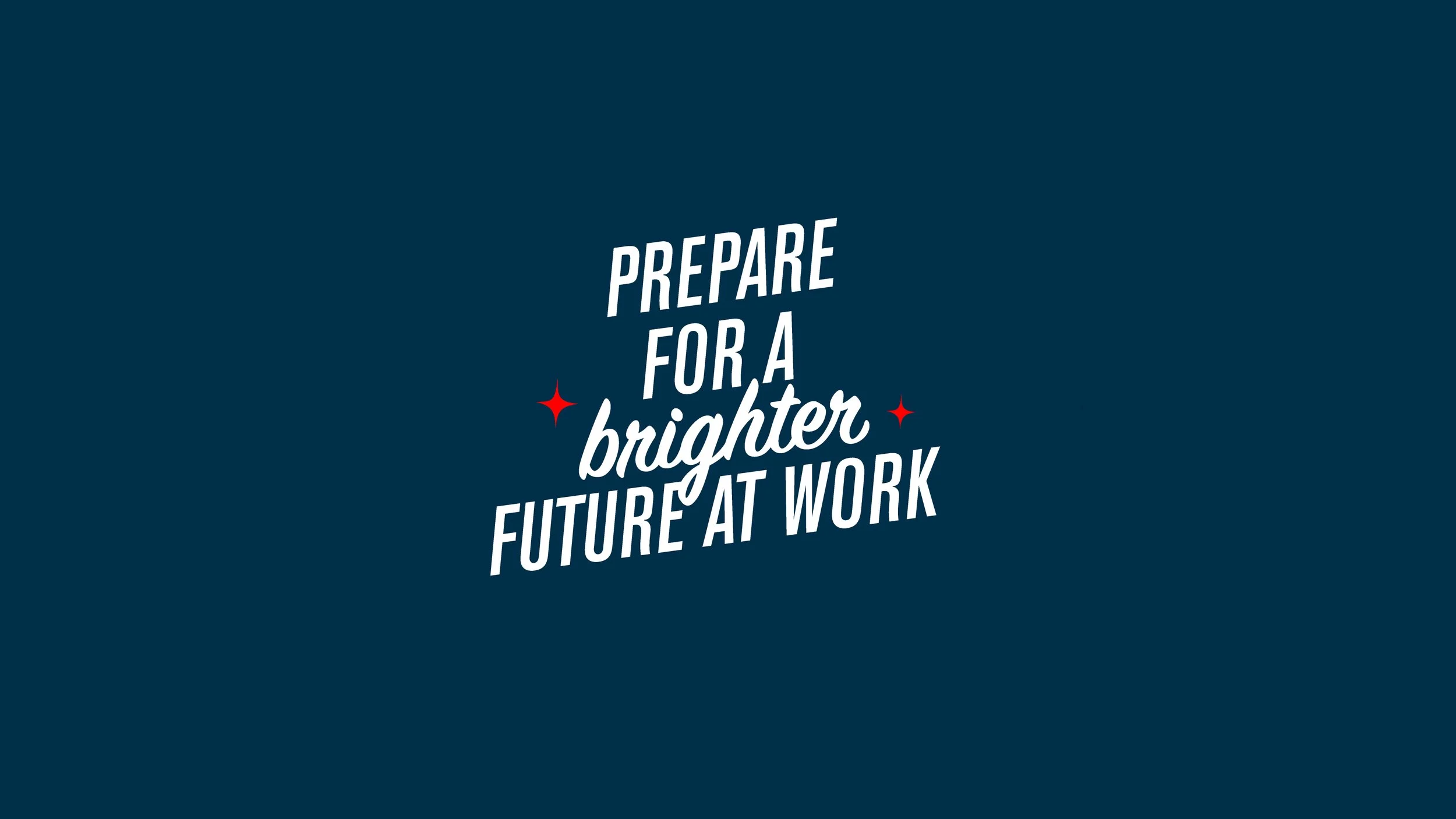 PREPARE FOR A brighter FUTURE AT WORK