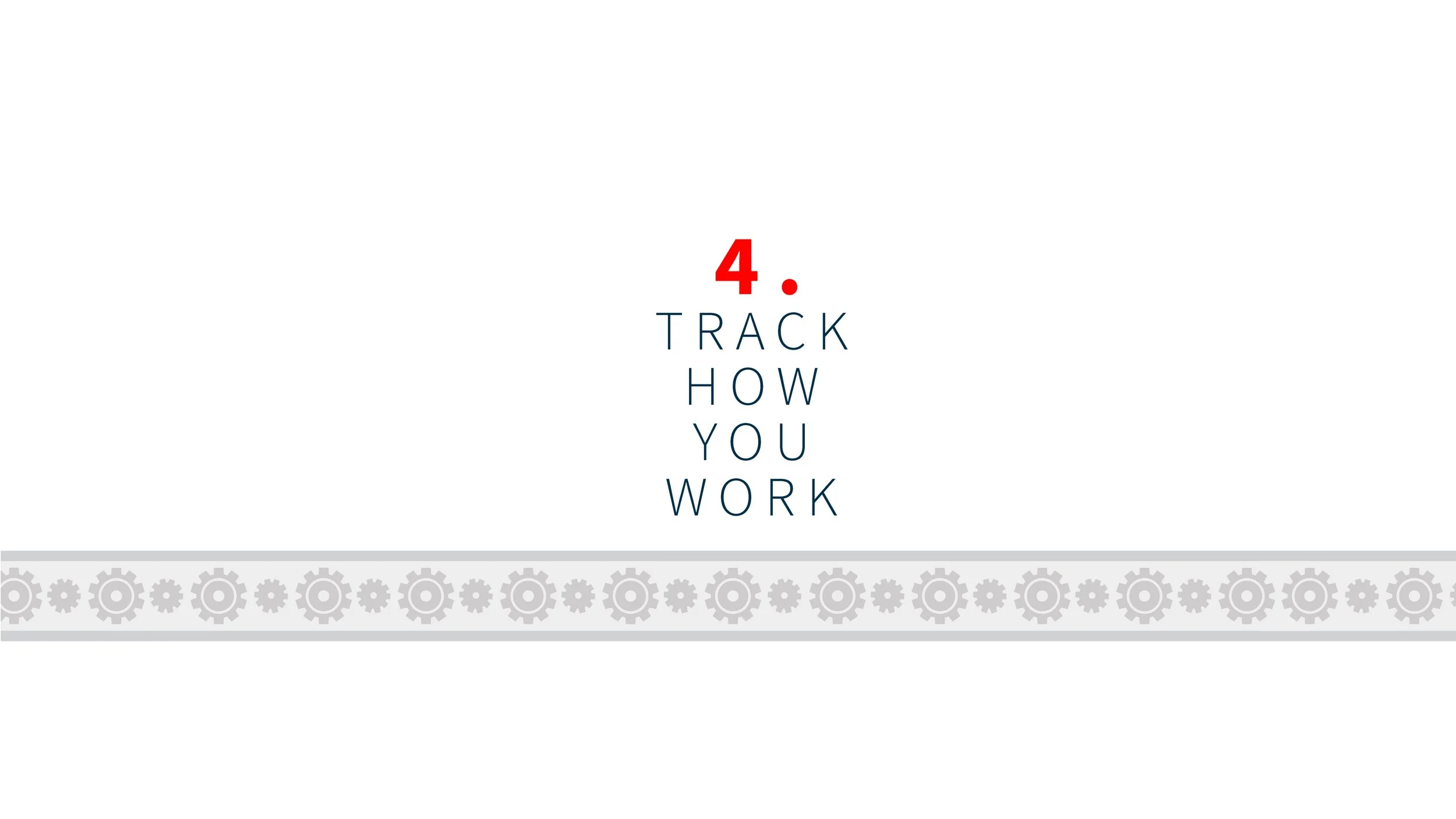 4.
TRACK HOW YOU WORK