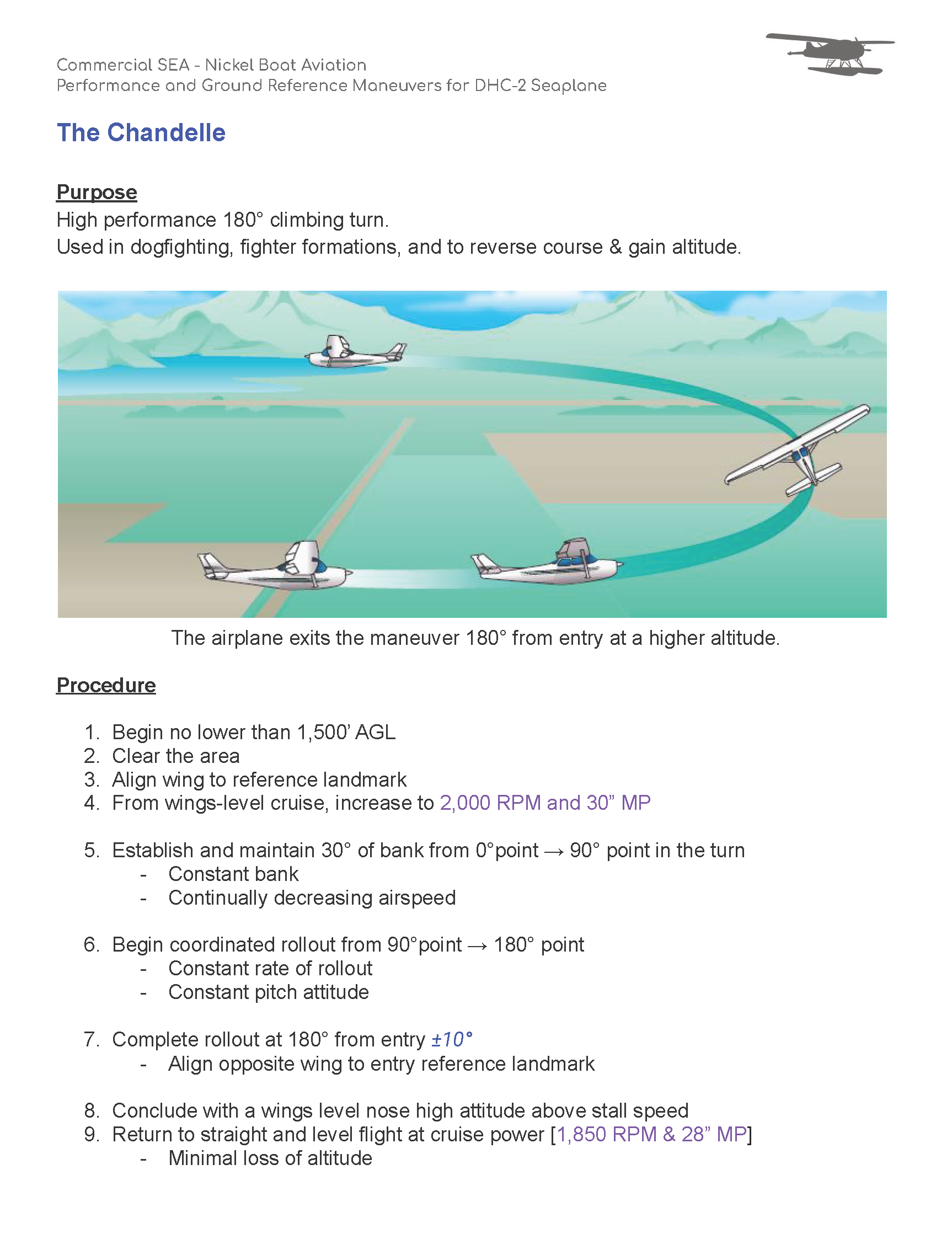 Commercial SEA - Nickel Boat Aviation
Performance and Ground Reference Maneuvers for DHC-2 Seaplane

The Chandelle

Purpose
High performance 180° climbing turn.
Used in dogfighting, fighter formations, and to reverse course & gain altitude.

The airplane exits the maneuver 180° from entry at a higher altitude.

Procedure

1. Begin no lower than 1,500' AGL
2. Clear the area
3. Align wing to reference landmark
4. From wings-level cruise, increase to 2,000 RPM and 30" MP

5. Establish and maintain 30° of bank from 0°point → 90° point in the turn
- Constant bank
- Continually decreasing airspeed

6. Begin coordinated rollout from 90°point → 180° point
- Constant rate of rollout
- Constant pitch attitude

7. Complete rollout at 180° from entry ±10°
- Align opposite wing to entry reference landmark

8. Conclude with a wings level nose high attitude above stall speed
9. Return to straight and level flight at cruise power [1,850 RPM & 28" MP]
- Minimal loss of altitude