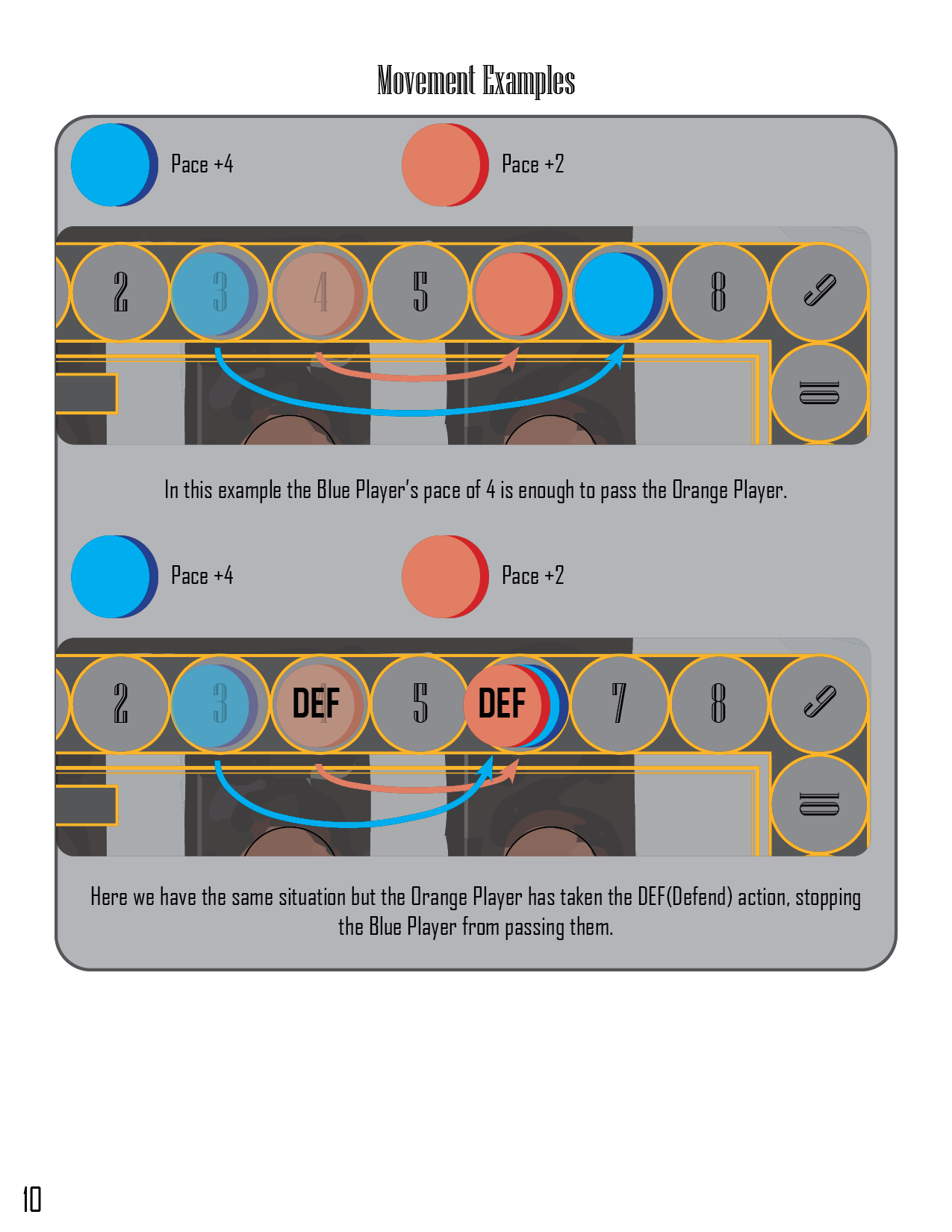 Movement Examples

Pace +4

Pace +2

2 3 4 5 8 9 10

In this example the Blue Player's pace of 4 is enough to pass the Orange Player.

Pace +4

Pace +2

2 3 DEF 5 DEF 7 8 9 10

Here we have the same situation but the Orange Player has taken the DEF(Defend) action, stopping the Blue Player from passing them.

10