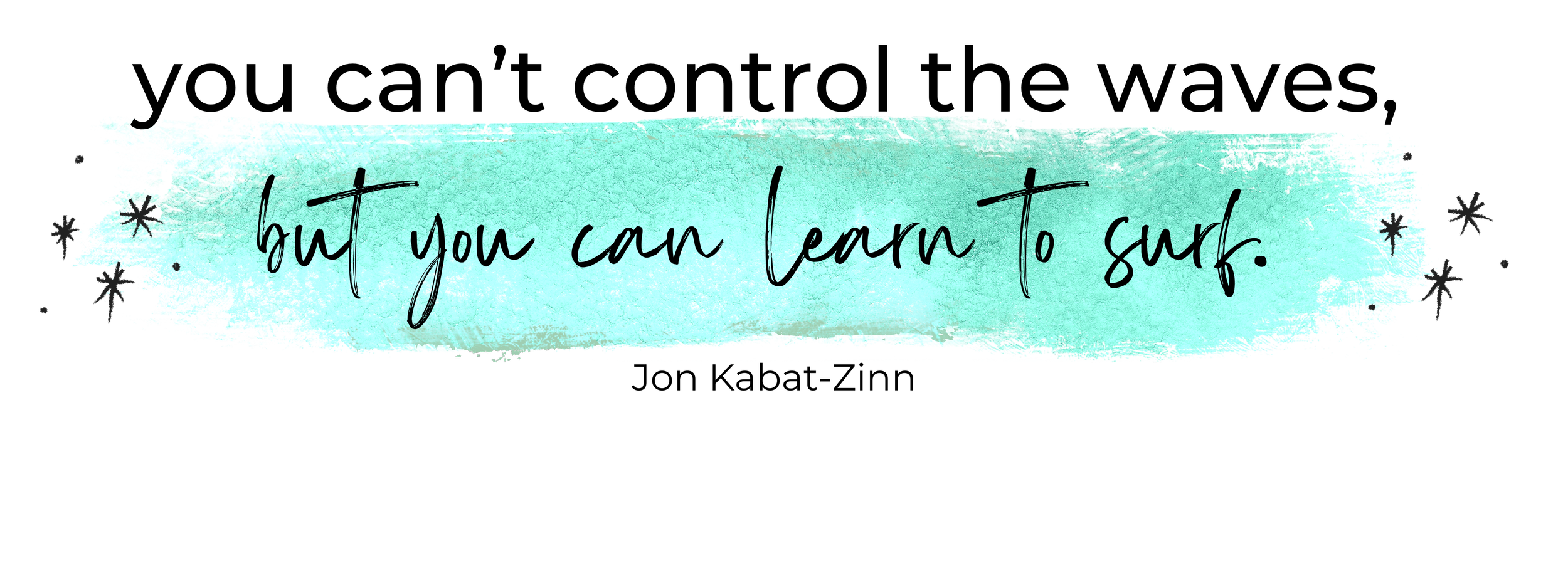 you can’t control the waves,

but you can learn to surf.

Jon Kabat-Zinn