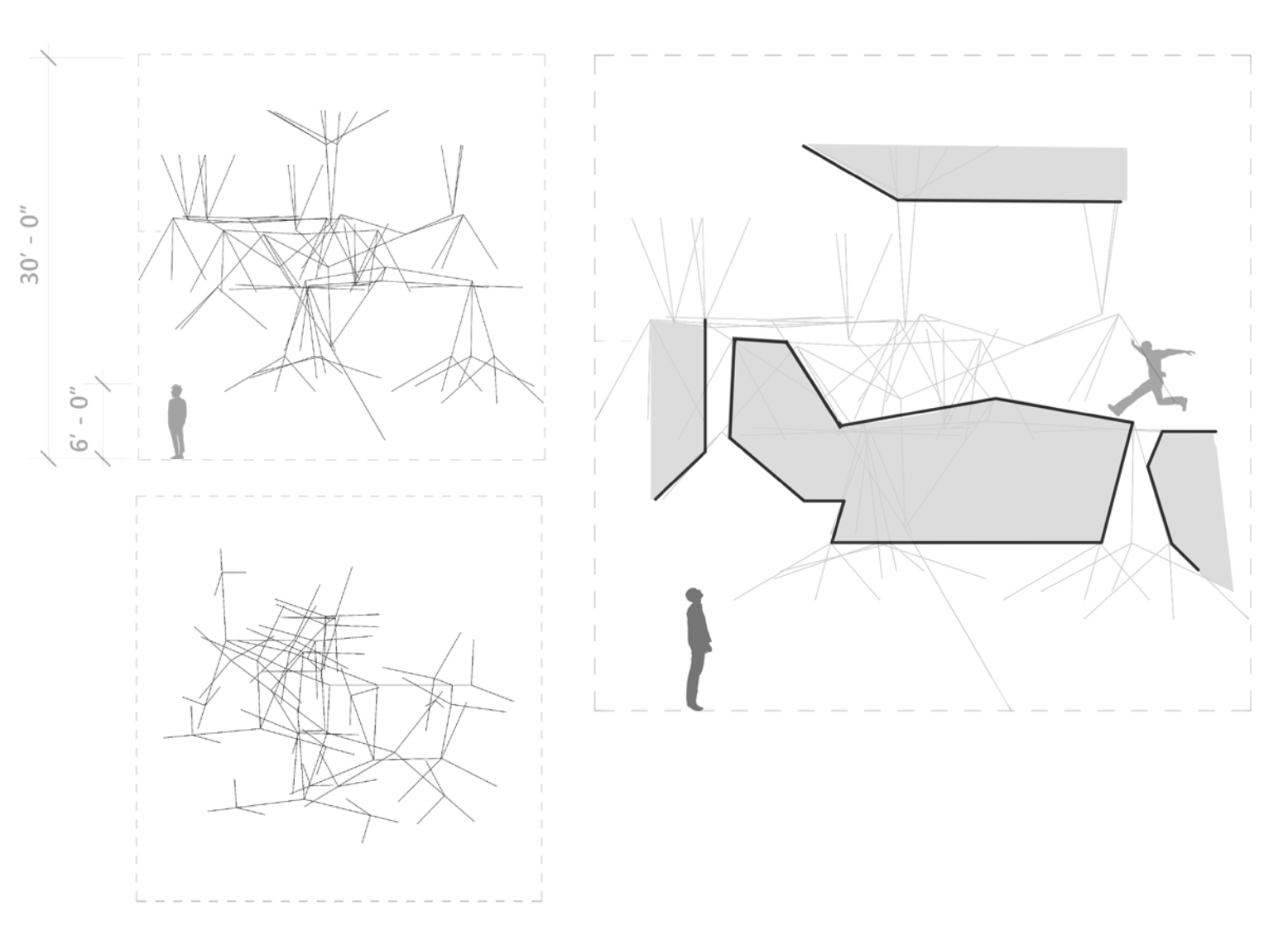 30′ - 0″

6′ - 0″