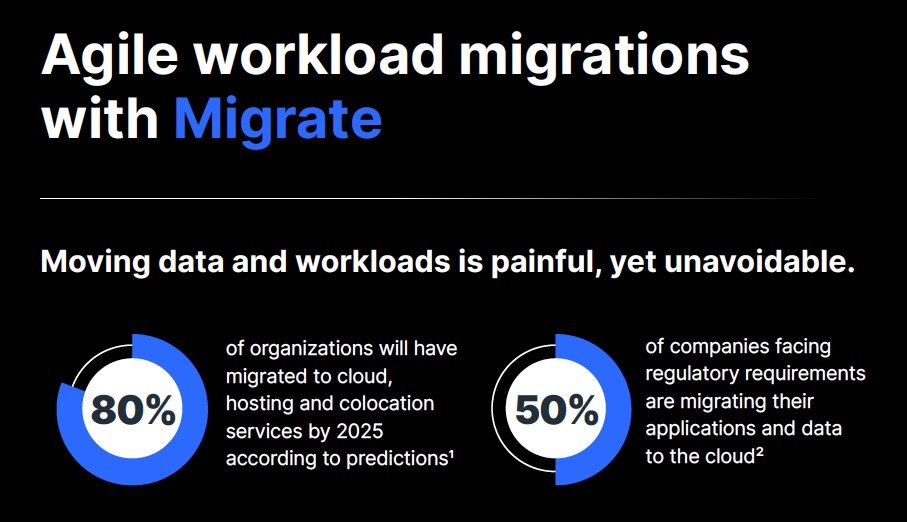 Agile workload migrations with Migrate

Moving data and workloads is painful, yet unavoidable.

80%

of organizations will have migrated to cloud, hosting and colocation services by 2025 according to predictions¹

50%

of companies facing regulatory requirements are migrating their applications and data to the cloud²