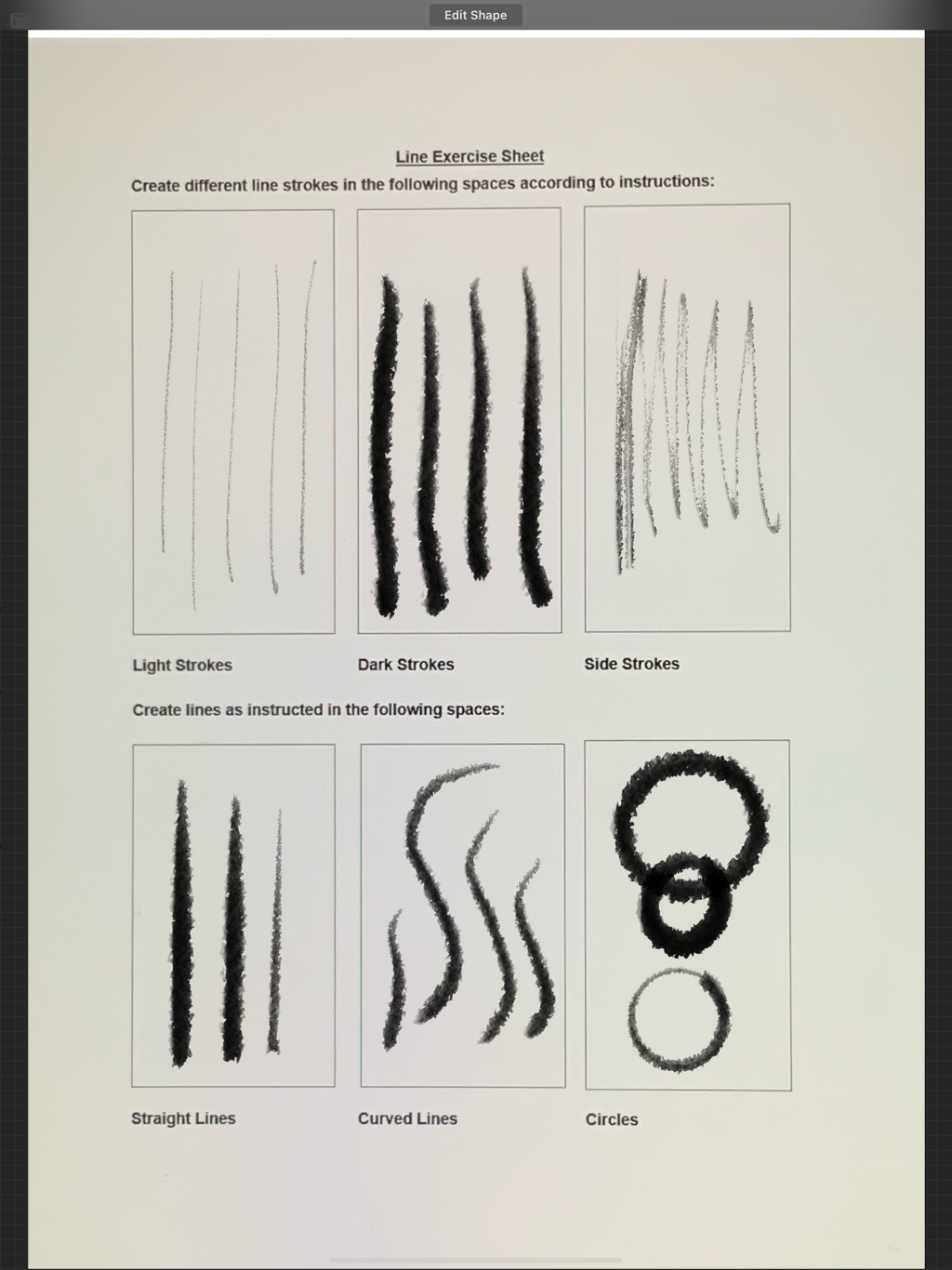 Edit Shape

Line Exercise Sheet

Create different line strokes in the following spaces according to instructions:

Light Strokes

Dark Strokes

Side Strokes

Create lines as instructed in the following spaces:

Straight Lines

Curved Lines

Circles