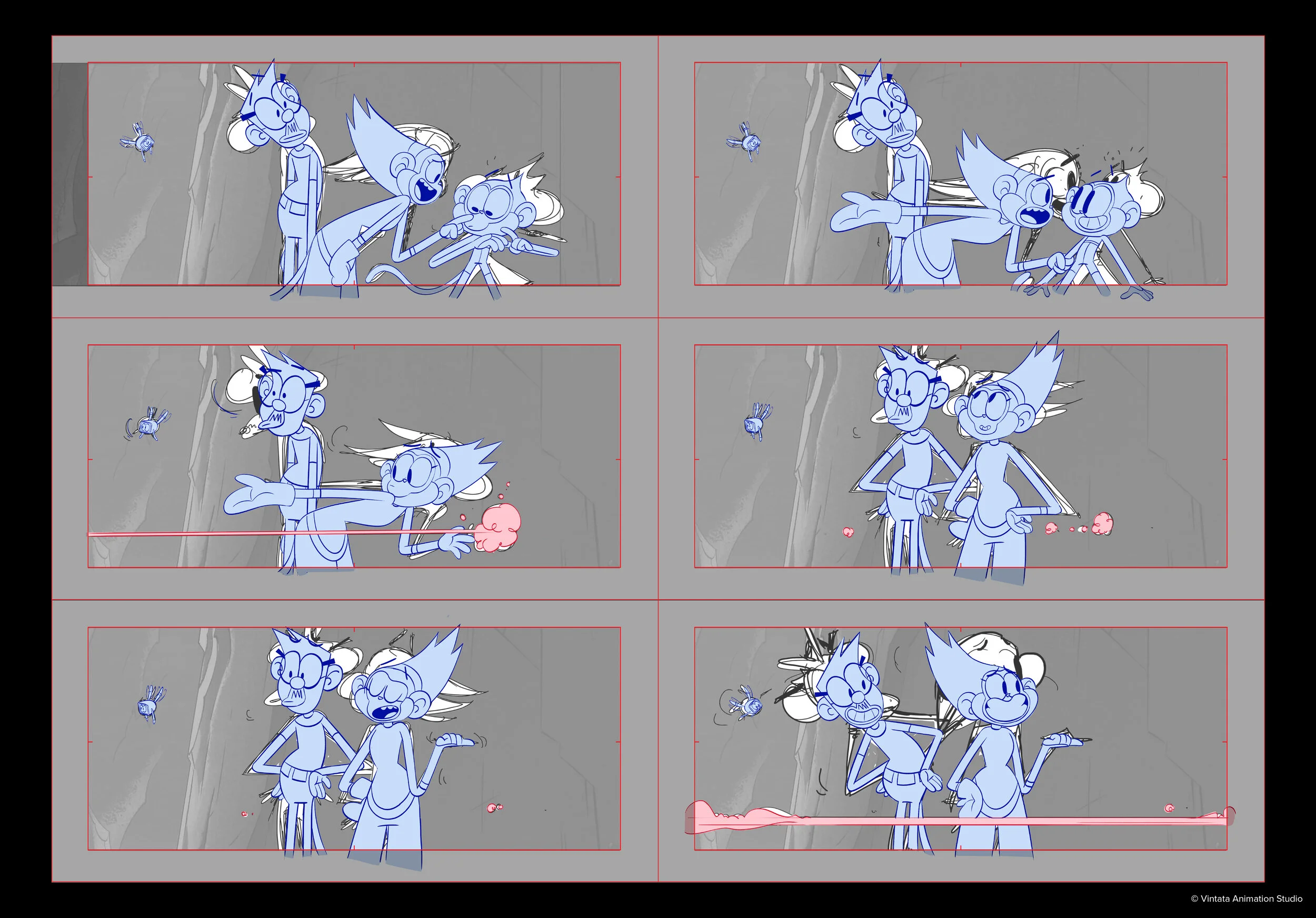 © Vintata Animation Studio