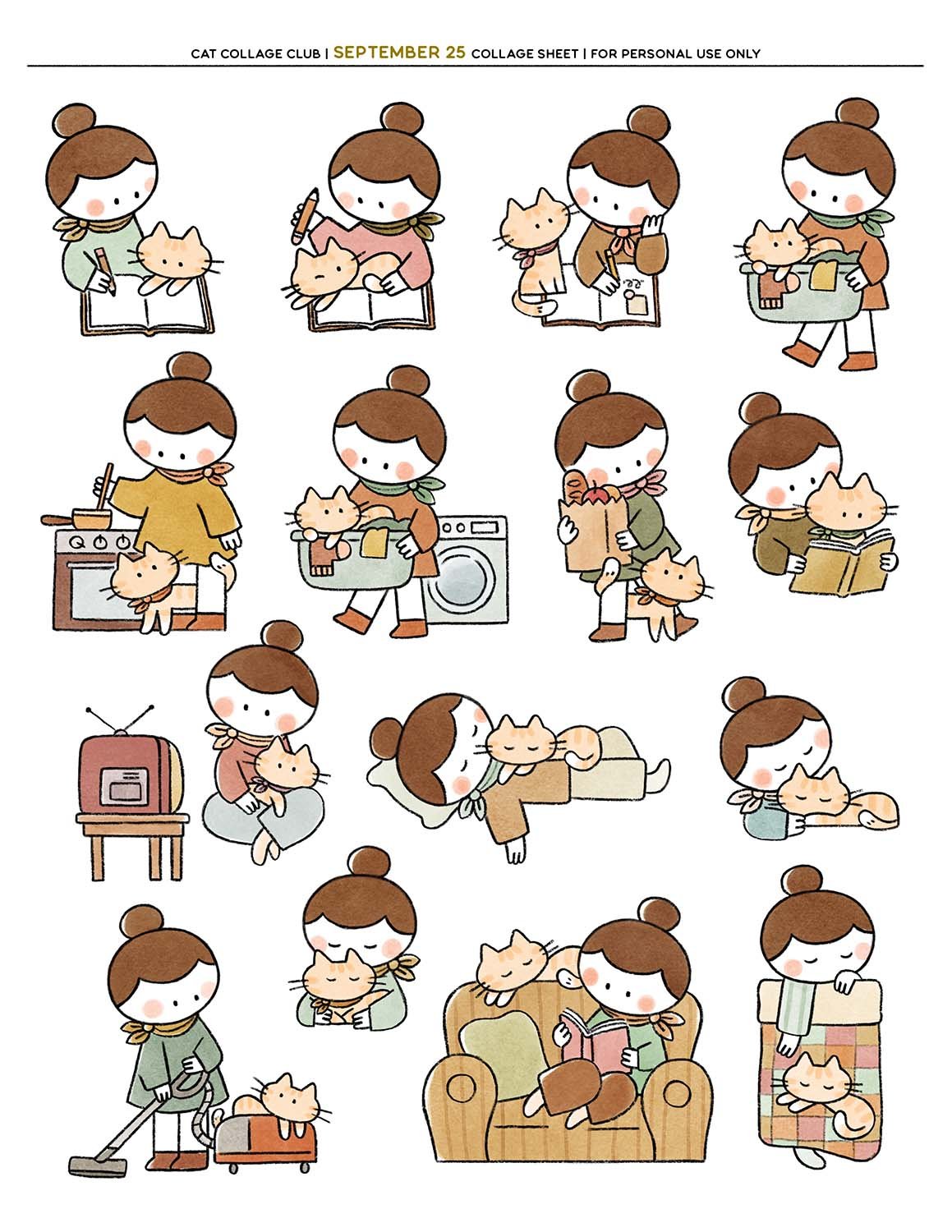 CAT COLLAGE CLUB | SEPTEMBER 25 COLLAGE SHEET | FOR PERSONAL USE ONLY