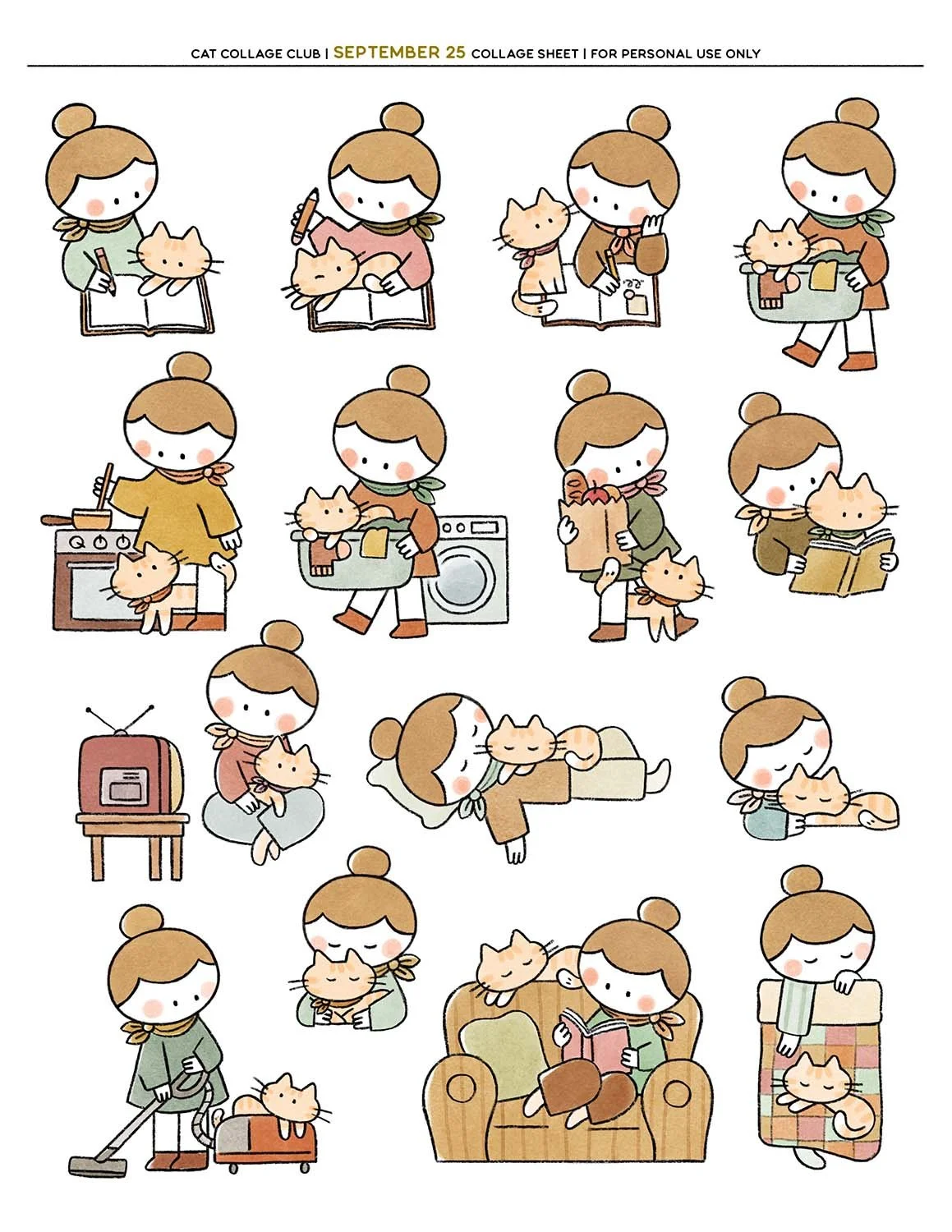 CAT COLLAGE CLUB | SEPTEMBER 25 COLLAGE SHEET | FOR PERSONAL USE ONLY