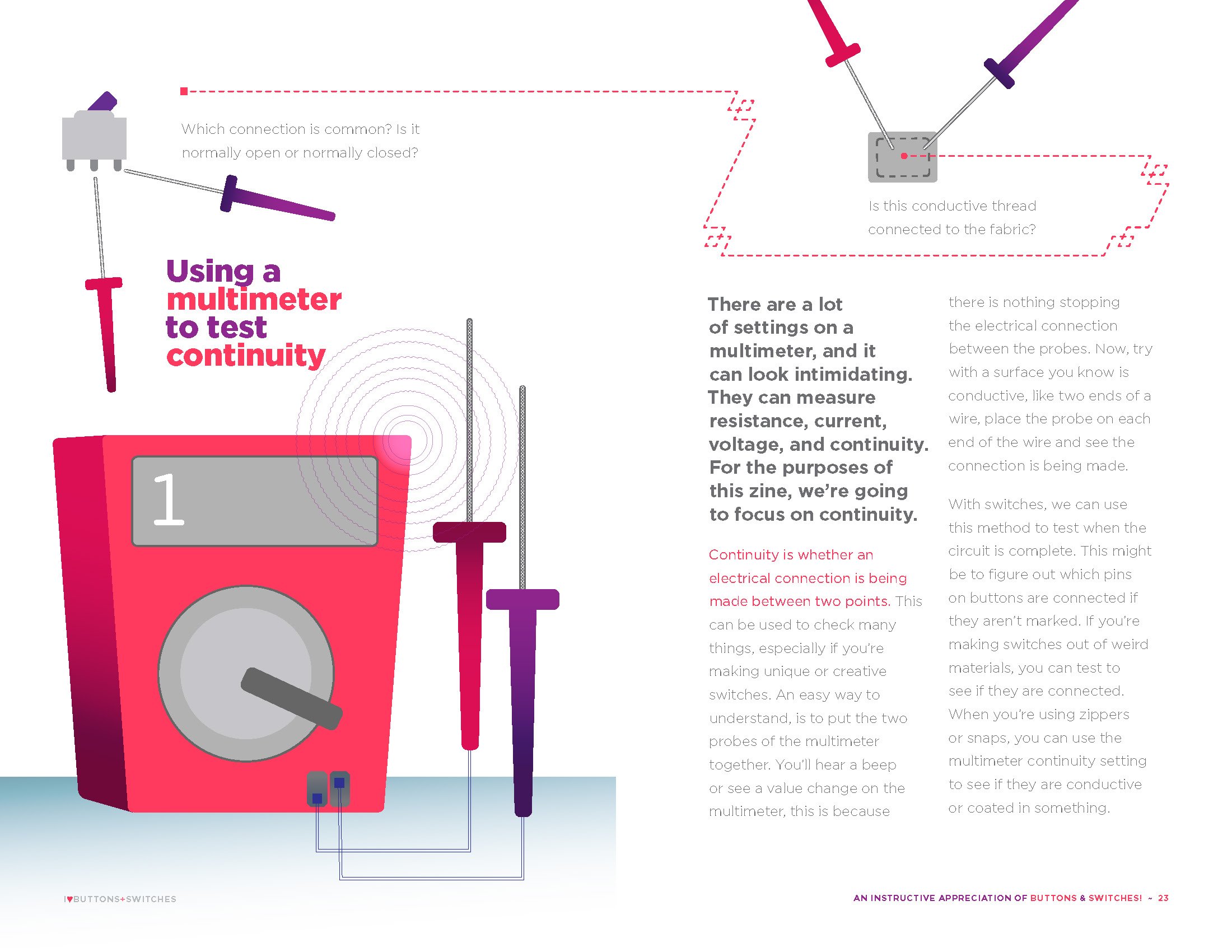 Which connection is common? Is it normally open or normally closed?

Is this conductive thread connected to the fabric?

Using a multimeter to test continuity

1

There are a lot of settings on a multimeter, and it can look intimidating. They can measure resistance, current, voltage, and continuity. For the purposes of this zine, we're going to focus on continuity.

Continuity is whether an electrical connection is being made between two points. This can be used to check many things, especially if you're making unique or creative switches. An easy way to understand, is to put the two probes of the multimeter together. You'll hear a beep or see a value change on the multimeter, this is because there is nothing stopping the electrical connection between the probes. Now, try with a surface you know is conductive, like two ends of a wire, place the probe on each end of the wire and see the connection is being made.

With switches, we can use this method to test when the circuit is complete. This might be to figure out which pins on buttons are connected if they aren't marked. If you're making switches out of weird materials, you can test to see if they are connected. When you're using zippers or snaps, you can use the multimeter continuity setting to see if they are conductive or coated in something.

I♥BUTTONS+SWITCHES

AN INSTRUCTIVE APPRECIATION OF BUTTONS & SWITCHES! ~ 23