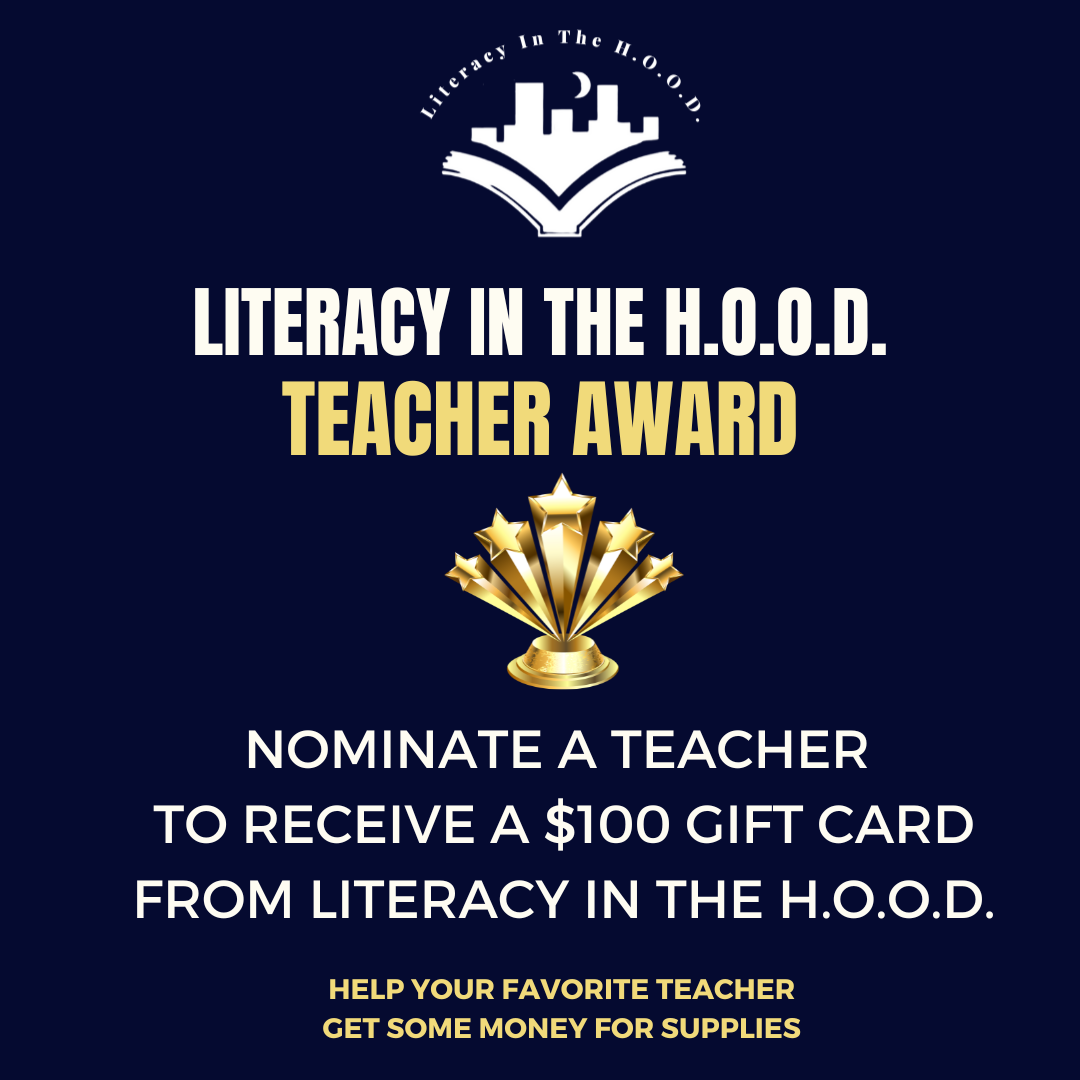 Literacy In The H.O.O.D.

LITERACY IN THE H.O.O.D.
TEACHER AWARD

NOMINATE A TEACHER
TO RECEIVE A \$100 GIFT CARD
FROM LITERACY IN THE H.O.O.D.

HELP YOUR FAVORITE TEACHER
GET SOME MONEY FOR SUPPLIES