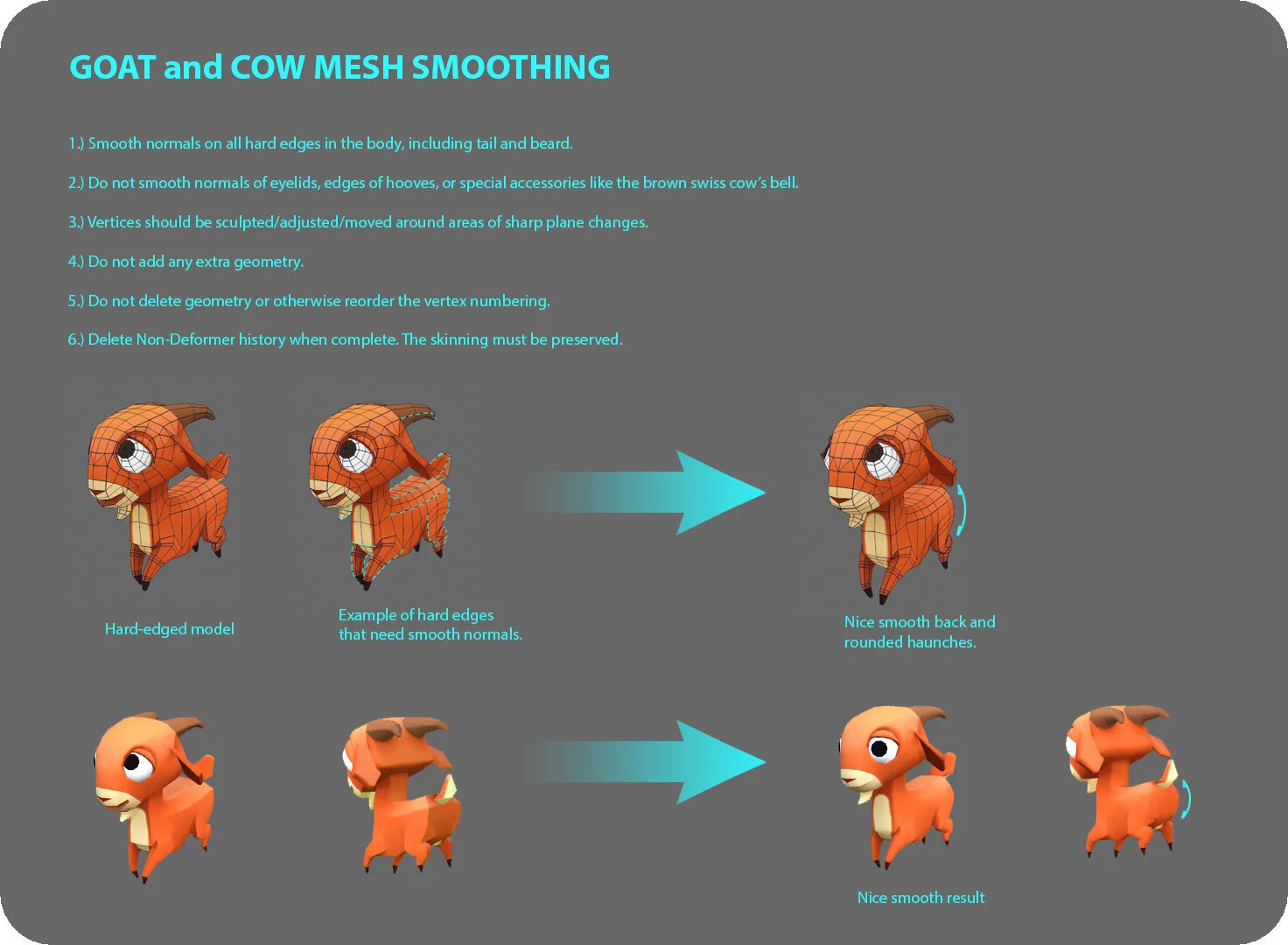 GOAT and COW MESH SMOOTHING

1.) Smooth normals on all hard edges in the body, including tail and beard.

2.) Do not smooth normals of eyelids, edges of hooves, or special accessories like the brown swiss cow's bell.

3.) Vertices should be sculpted/adjusted/moved around areas of sharp plane changes.

4.) Do not add any extra geometry.

5.) Do not delete geometry or otherwise reorder the vertex numbering.

6.) Delete Non-Deformer history when complete. The skinning must be preserved.

Hard-edged model

Example of hard edges that need smooth normals.

Nice smooth back and rounded haunches.

Nice smooth result