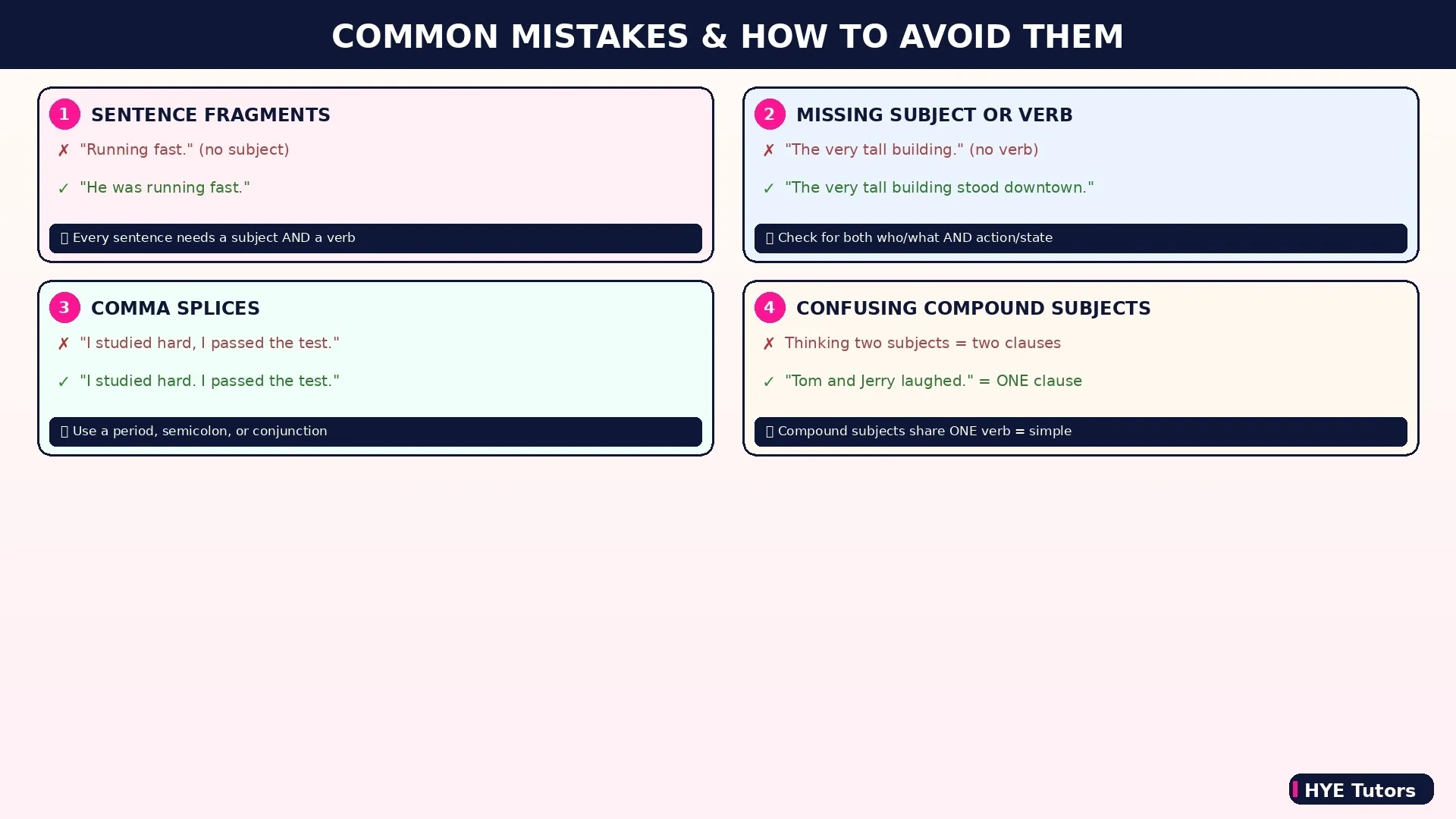 COMMON MISTAKES & HOW TO AVOID THEM

1 SENTENCE FRAGMENTS

✗ "Running fast." (no subject)

✓ "He was running fast."

Every sentence needs a subject AND a verb

2 MISSING SUBJECT OR VERB

✗ "The very tall building." (no verb)

✓ "The very tall building stood downtown."

Check for both who/what AND action/state

3 COMMA SPLICES

✗ "I studied hard, I passed the test."

✓ "I studied hard. I passed the test."

Use a period, semicolon, or conjunction

4 CONFUSING COMPOUND SUBJECTS

✗ Thinking two subjects = two clauses

✓ "Tom and Jerry laughed." = ONE clause

Compound subjects share ONE verb = simple

HYE Tutors