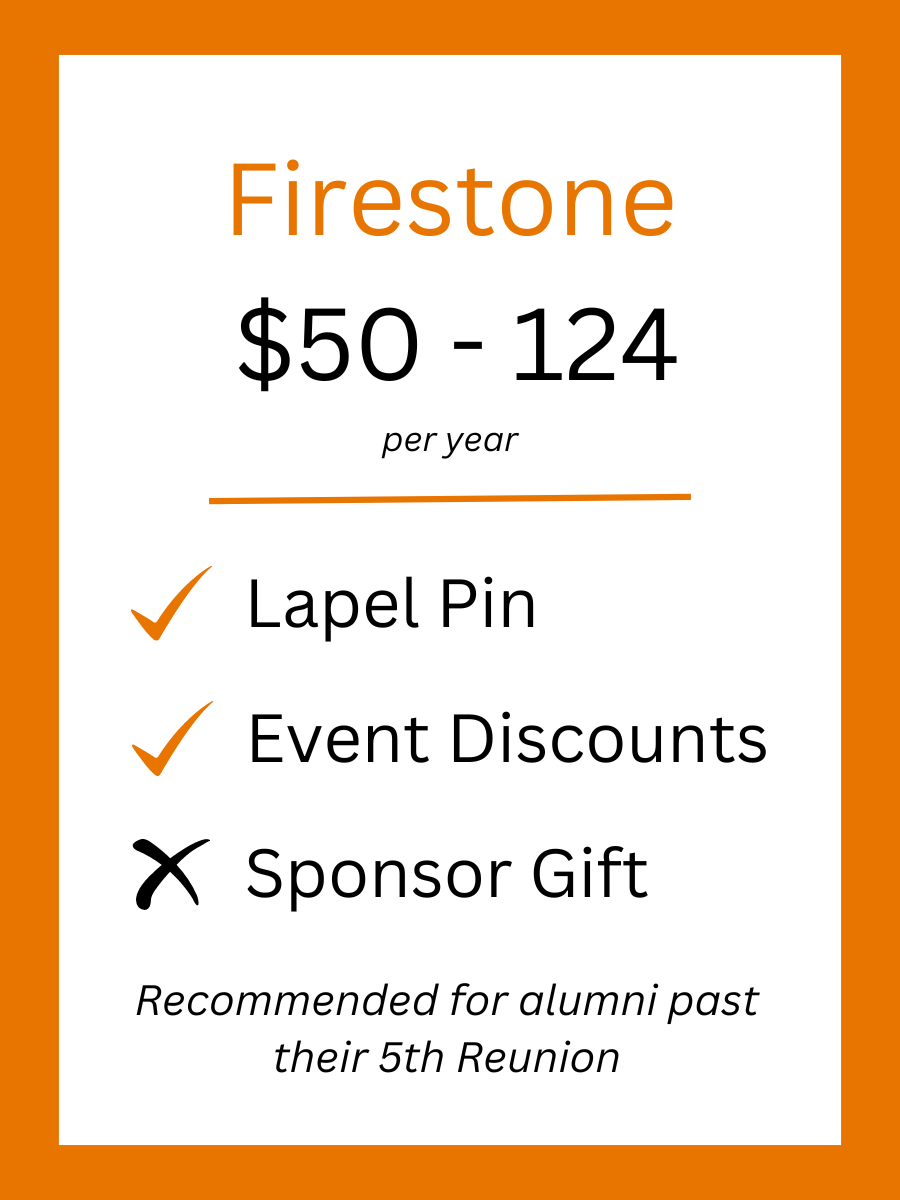 Firestone

$50 - 124

per year

✓ Lapel Pin

✓ Event Discounts

✗ Sponsor Gift

Recommended for alumni past their 5th Reunion