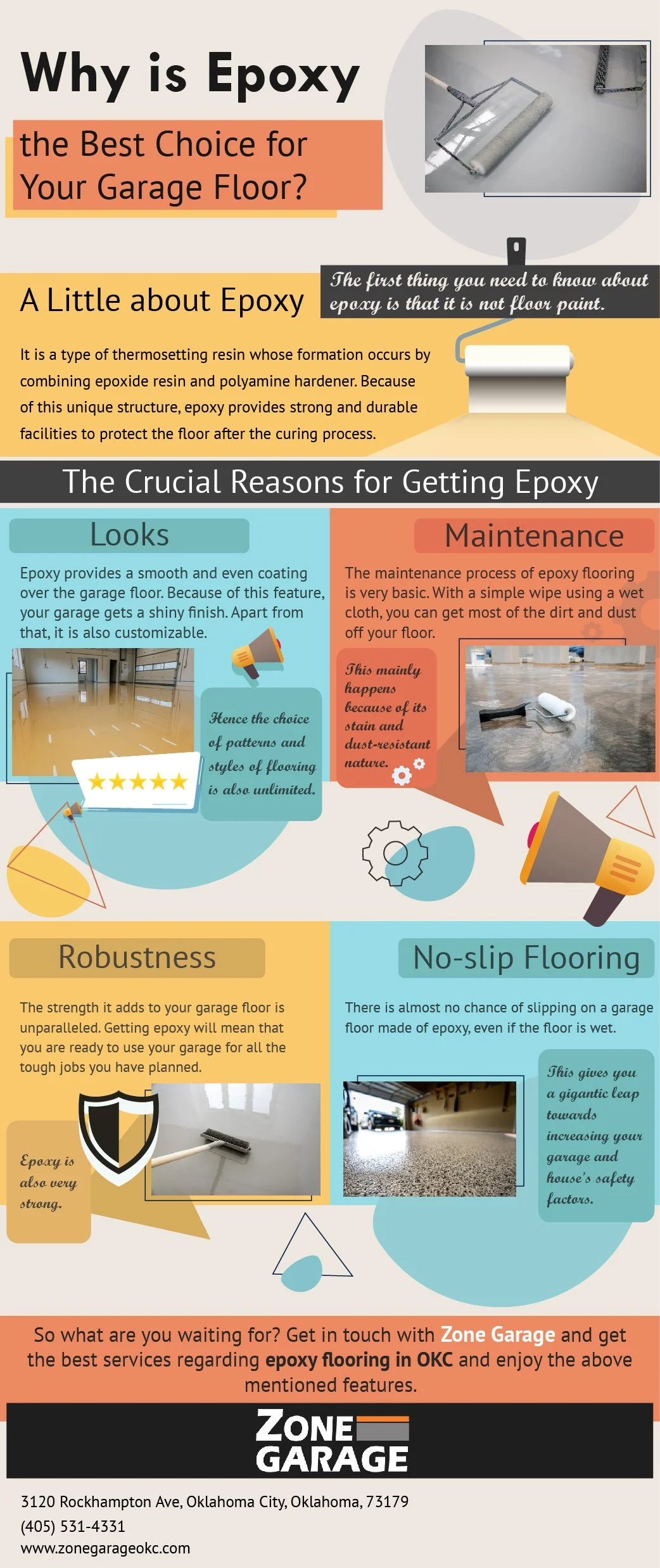 Why is Epoxy

the Best Choice for Your Garage Floor?

A Little about Epoxy

The first thing you need to know about epoxy is that it is not floor paint.

It is a type of thermosetting resin whose formation occurs by combining epoxide resin and polyamine hardener. Because of this unique structure, epoxy provides strong and durable facilities to protect the floor after the curing process.

The Crucial Reasons for Getting Epoxy

Looks

Epoxy provides a smooth and even coating over the garage floor. Because of this feature, your garage gets a shiny finish. Apart from that, it is also customizable.

Hence the choice of patterns and styles of flooring is also unlimited.

Maintenance

The maintenance process of epoxy flooring is very basic. With a simple wipe using a wet cloth, you can get most of the dirt and dust off your floor.

This mainly happens because of its stain and dust-resistant nature.

Robustness

The strength it adds to your garage floor is unparalleled. Getting epoxy will mean that you are ready to use your garage for all the tough jobs you have planned.

Epoxy is also very strong.

No-slip Flooring

There is almost no chance of slipping on a garage floor made of epoxy, even if the floor is wet.

This gives you a gigantic leap towards increasing your garage and house's safety factors.

So what are you waiting for? Get in touch with Zone Garage and get the best services regarding epoxy flooring in OKC and enjoy the above mentioned features.

ZONE GARAGE

3120 Rockhampton Ave, Oklahoma City, Oklahoma, 73179
(405) 531-4331
www.zonegarageokc.com