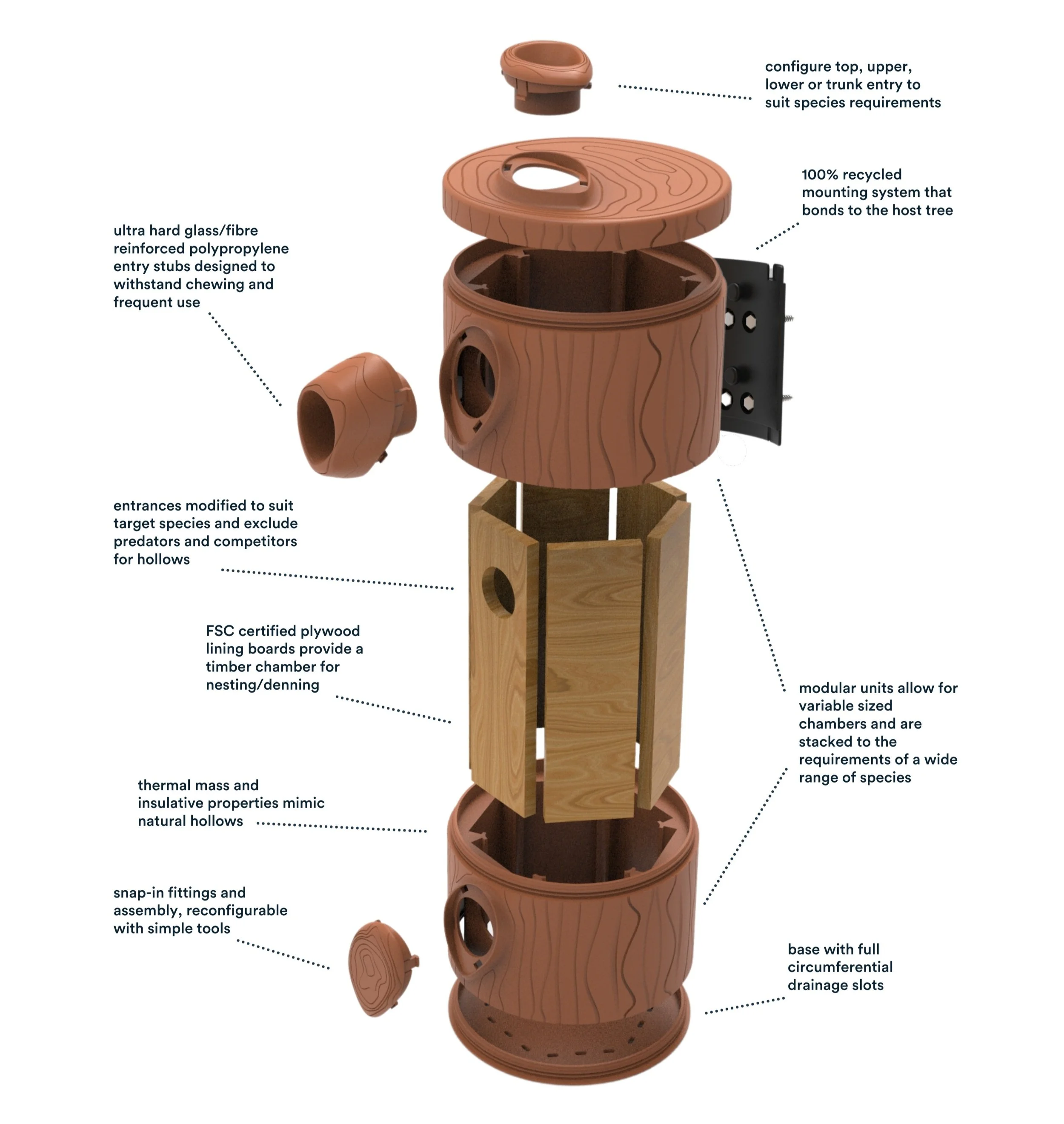 configure top, upper, lower or trunk entry to suit species requirements

100% recycled mounting system that bonds to the host tree

ultra hard glass/fibre reinforced polypropylene entry stubs designed to withstand chewing and frequent use

entrances modified to suit target species and exclude predators and competitors for hollows

FSC certified plywood lining boards provide a timber chamber for nesting/denning

modular units allow for variable sized chambers and are stacked to the requirements of a wide range of species

thermal mass and insulative properties mimic natural hollows

snap-in fittings and assembly, reconfigurable with simple tools

base with full circumferential drainage slots