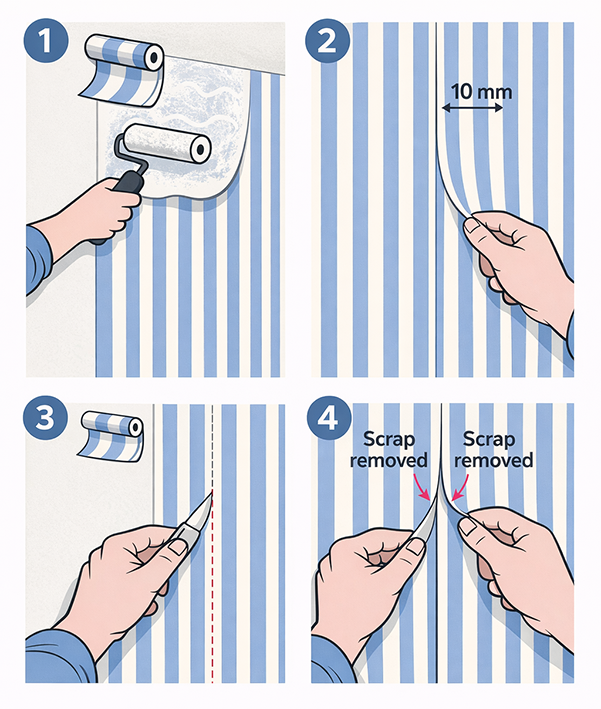 1

2

10 mm

3

4

Scrap removed

Scrap removed