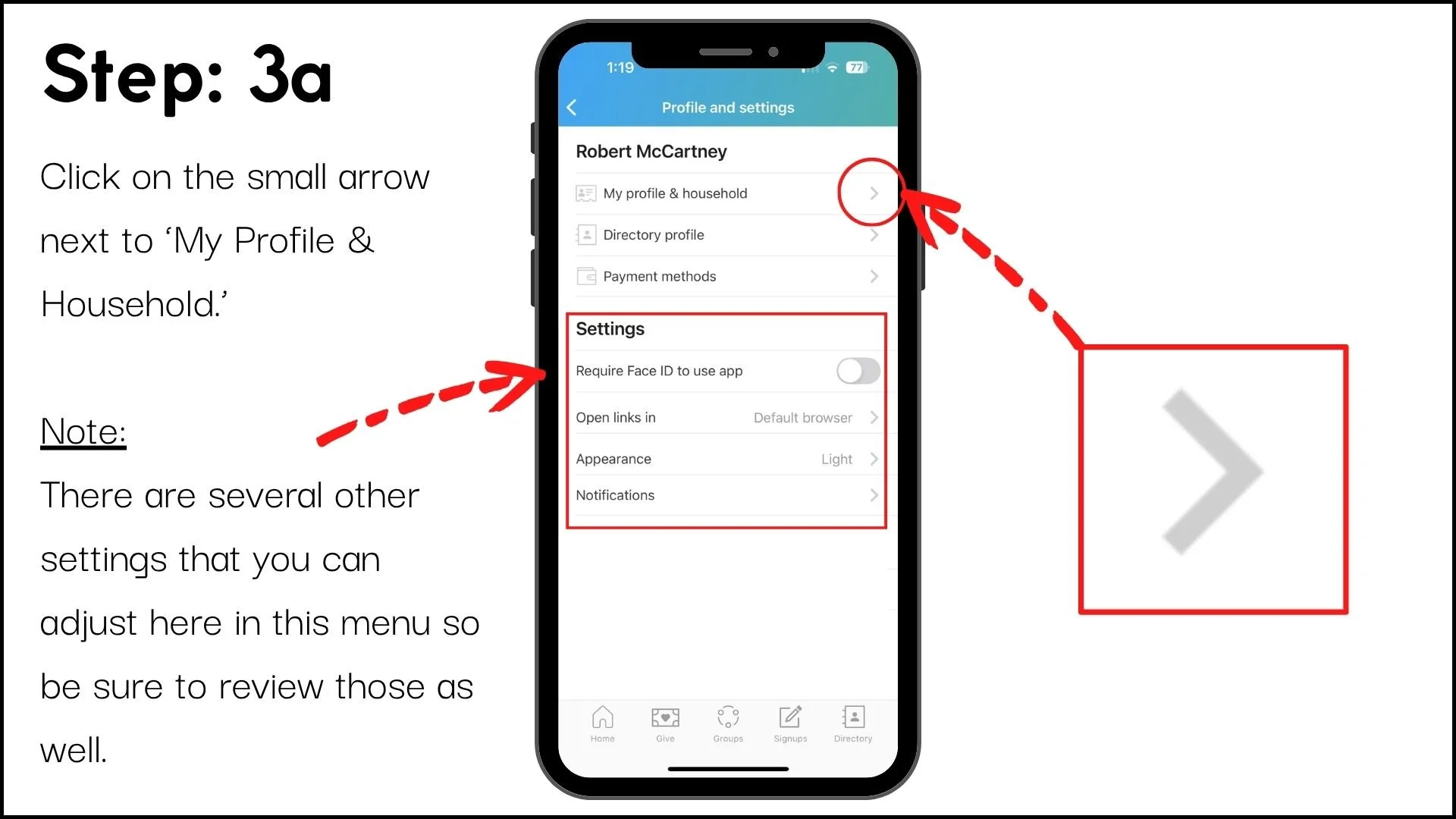 Step: 3a

Click on the small arrow next to 'My Profile & Household.'

Note:
There are several other settings that you can adjust here in this menu so be sure to review those as well.

1:19
77

Profile and settings

Robert McCartney

My profile & household

Directory profile

Payment methods

Settings

Require Face ID to use app

Open links in Default browser

Appearance Light

Notifications

Home Give Groups Signups Directory