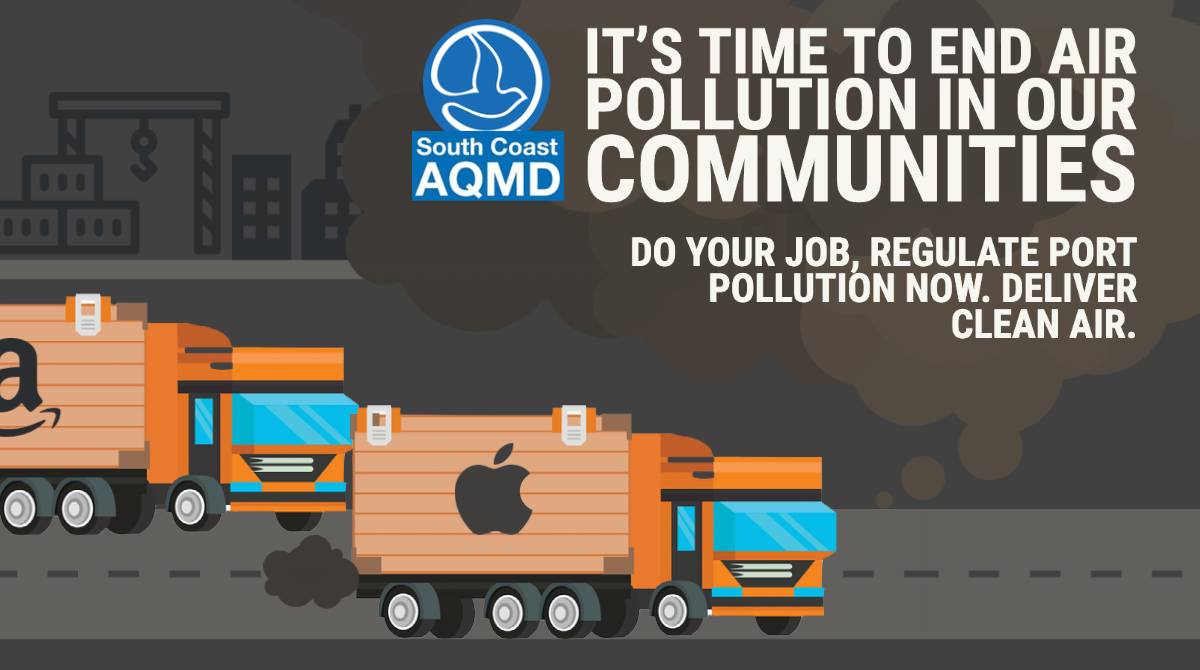 South Coast AQMD

IT'S TIME TO END AIR POLLUTION IN OUR COMMUNITIES

DO YOUR JOB, REGULATE PORT POLLUTION NOW. DELIVER CLEAN AIR.

a