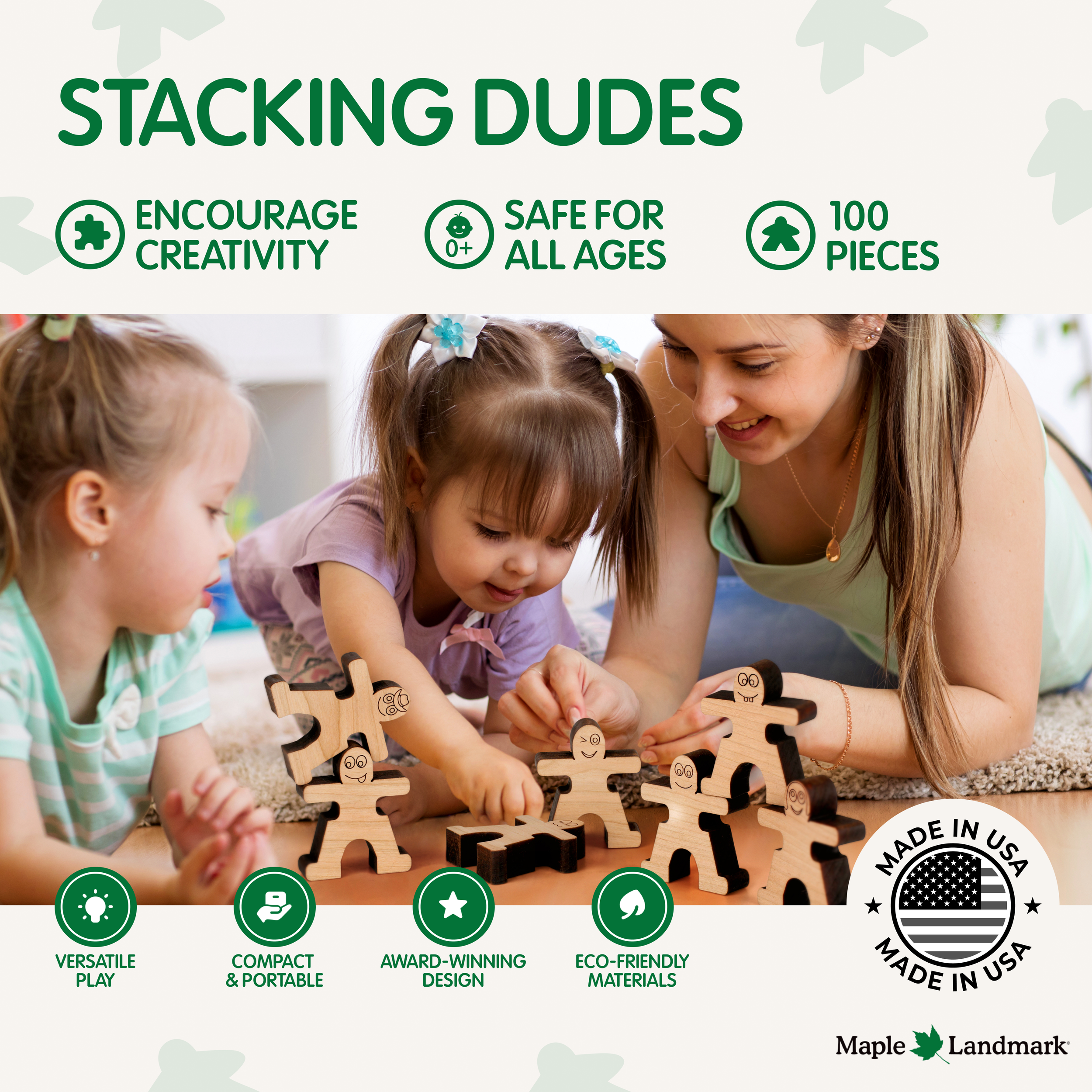 STACKING DUDES

ENCOURAGE CREATIVITY

0+

SAFE FOR ALL AGES

100 PIECES

VERSATILE PLAY

COMPACT & PORTABLE

AWARD-WINNING DESIGN

ECO-FRIENDLY MATERIALS

MADE IN USA
MADE IN USA

Maple Landmark®