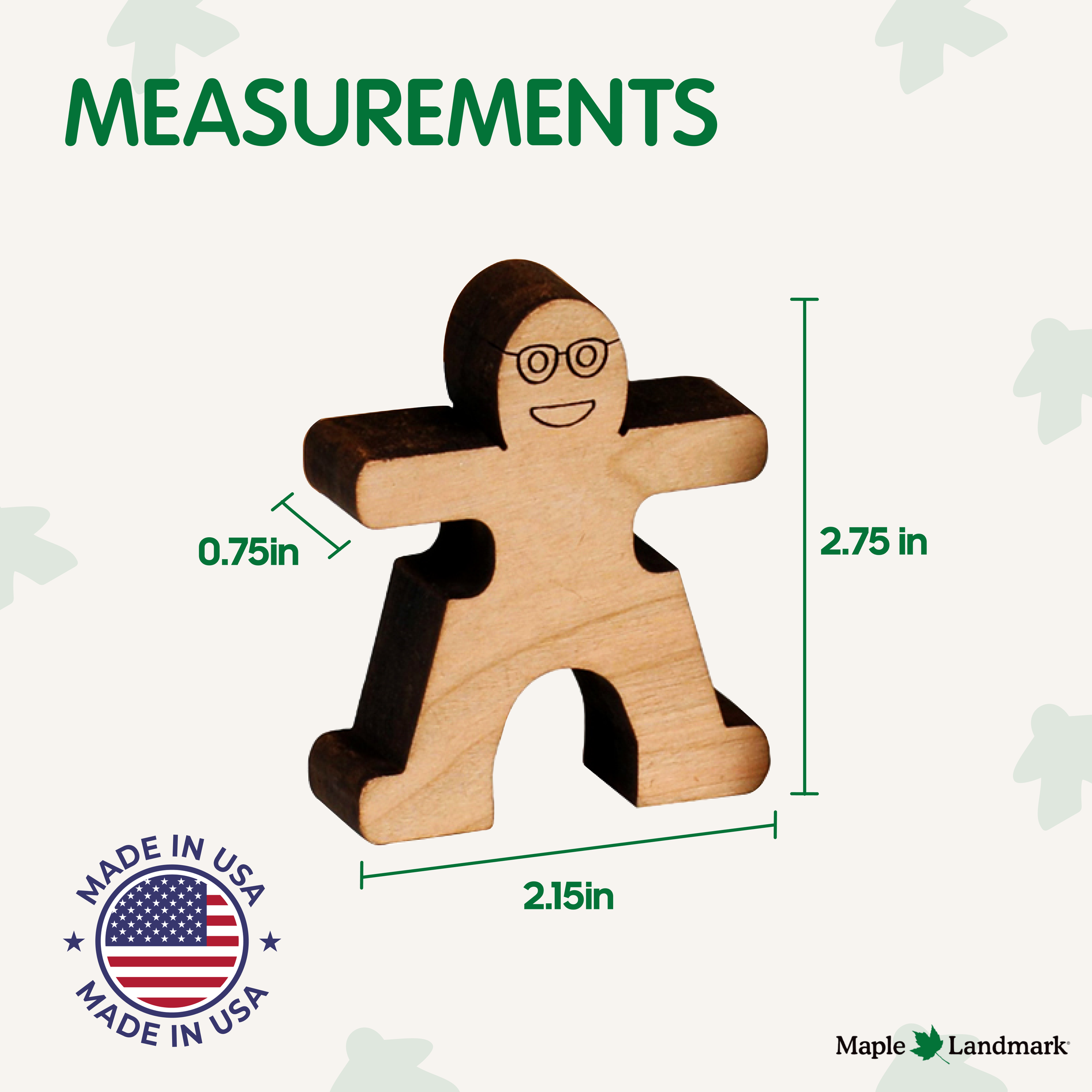 MEASUREMENTS

0.75in

2.75 in

2.15in

MADE IN USA

MADE IN USA

Maple Landmark®