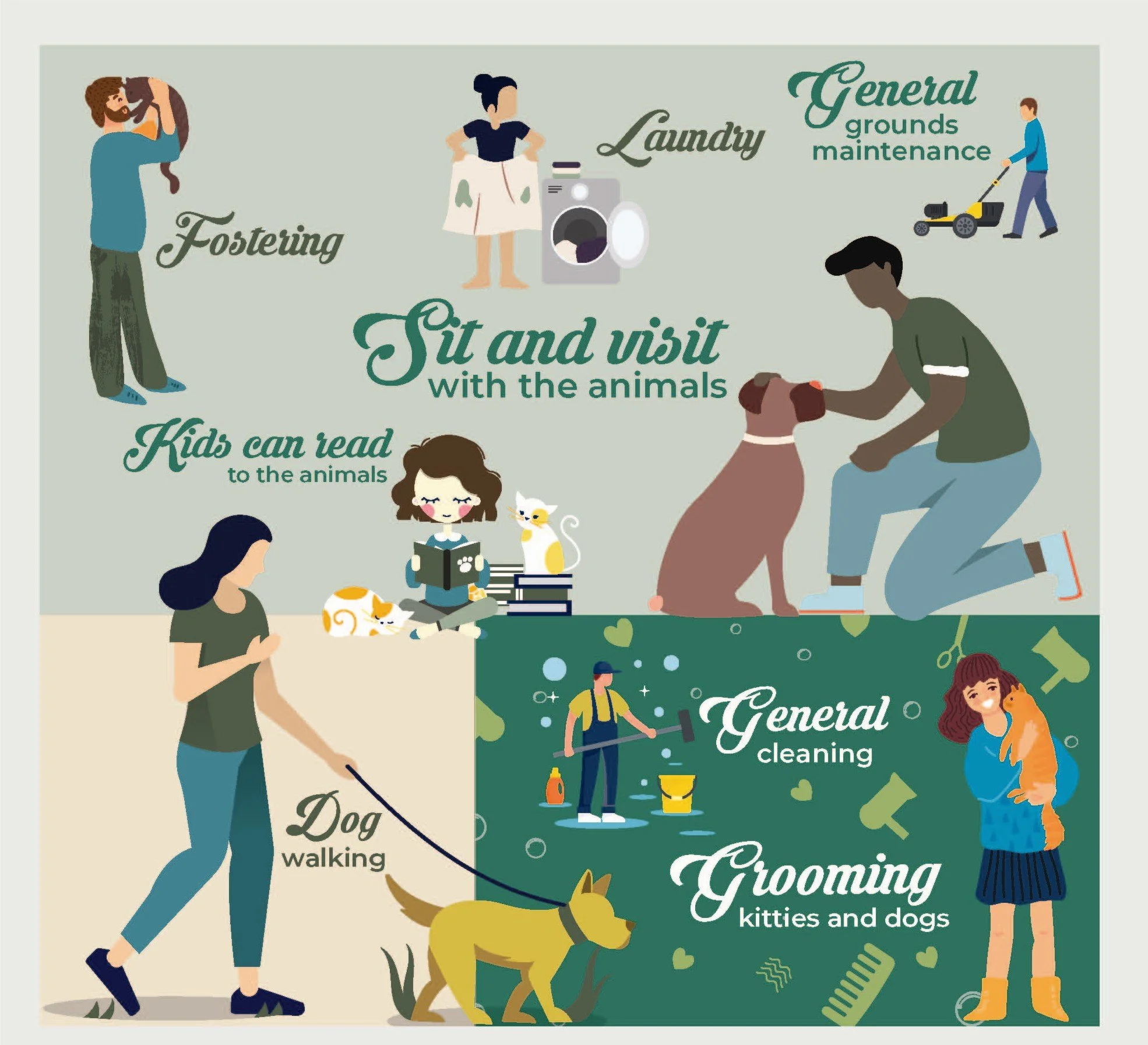 Fostering

Laundry

General grounds maintenance

Sit and visit with the animals

Kids can read to the animals

Dog walking

General cleaning

Grooming kitties and dogs