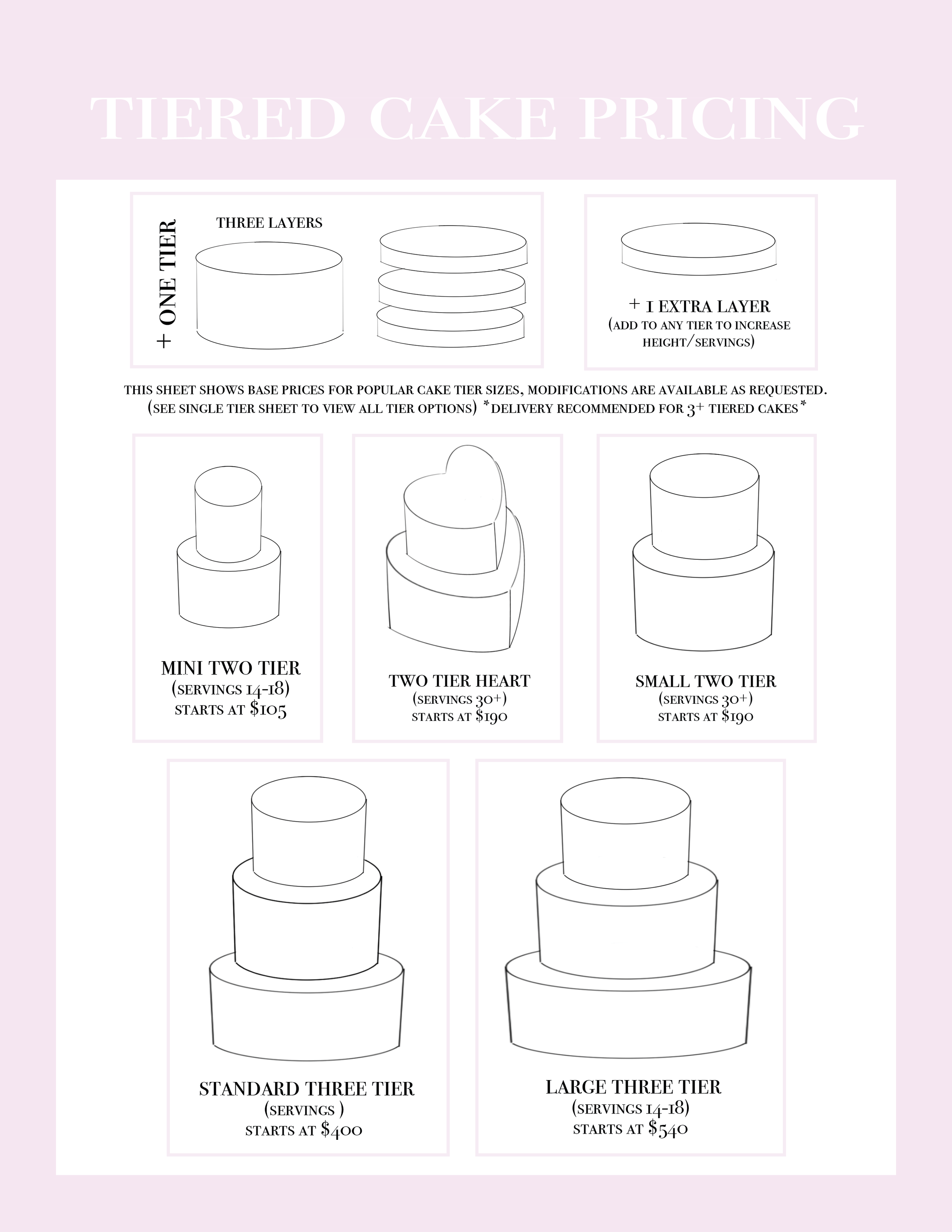 TIERED CAKE PRICING

+ ONE TIER

THREE LAYERS

+ 1 EXTRA LAYER
(ADD TO ANY TIER TO INCREASE HEIGHT/SERVINGS)

THIS SHEET SHOWS BASE PRICES FOR POPULAR CAKE TIER SIZES, MODIFICATIONS ARE AVAILABLE AS REQUESTED. (SEE SINGLE TIER SHEET TO VIEW ALL TIER OPTIONS) *DELIVERY RECOMMENDED FOR 3+ TIERED CAKES*

MINI TWO TIER
(SERVINGS 14-18)
STARTS AT $105

TWO TIER HEART
(SERVINGS 30+)
STARTS AT $190

SMALL TWO TIER
(SERVINGS 30+)
STARTS AT $190

STANDARD THREE TIER
(SERVINGS )
STARTS AT $400

LARGE THREE TIER
(SERVINGS 14-18)
STARTS AT $540