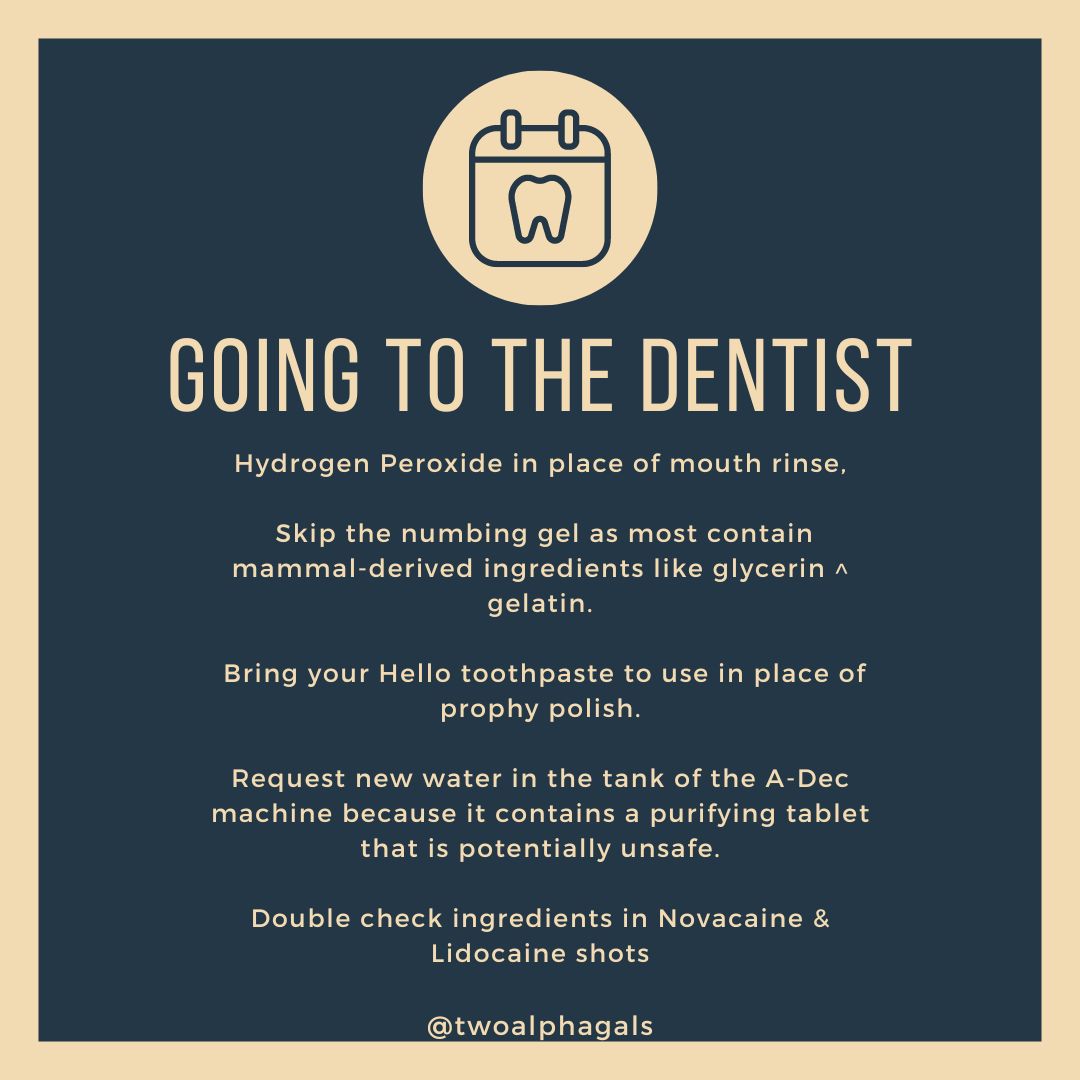 GOING TO THE DENTIST

Hydrogen Peroxide in place of mouth rinse,

Skip the numbing gel as most contain mammal-derived ingredients like glycerin ^ gelatin.

Bring your Hello toothpaste to use in place of prophy polish.

Request new water in the tank of the A-Dec machine because it contains a purifying tablet that is potentially unsafe.

Double check ingredients in Novacaine & Lidocaine shots

@twoalphagals