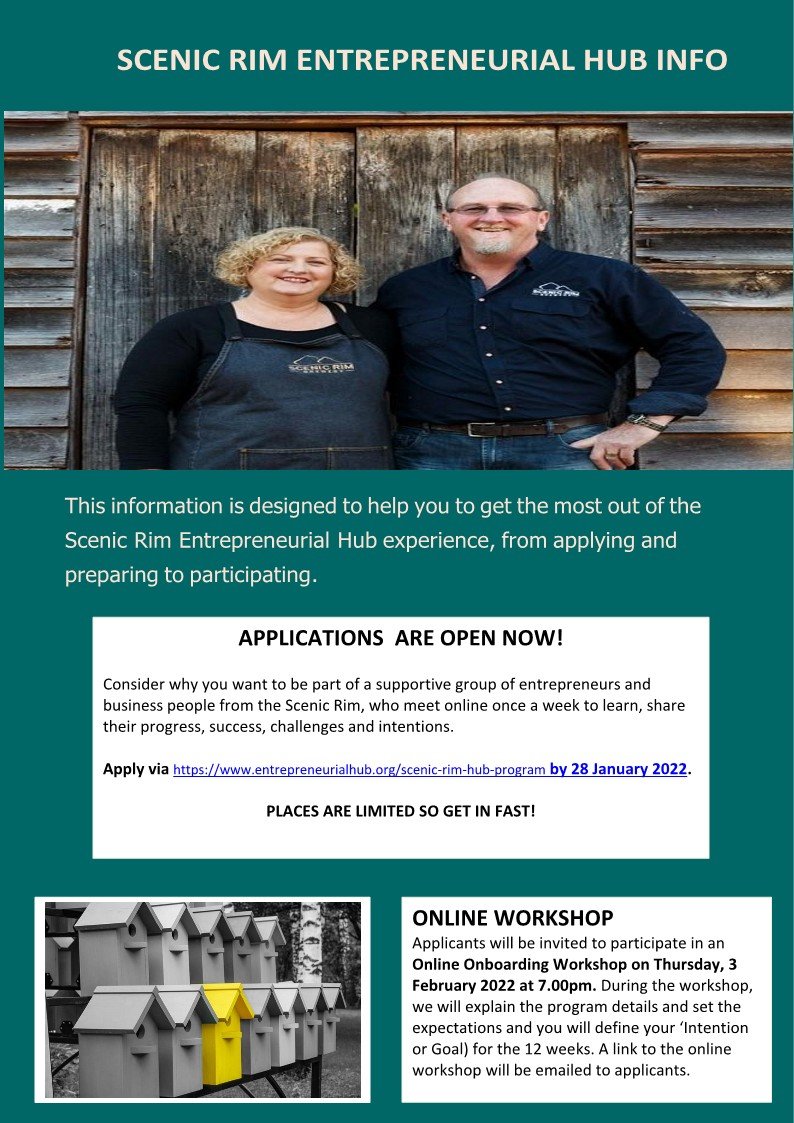 SCENIC RIM ENTREPRENEURIAL HUB INFO

SCENIC RIM

SCENIC RIM

This information is designed to help you to get the most out of the Scenic Rim Entrepreneurial Hub experience, from applying and preparing to participating.

APPLICATIONS ARE OPEN NOW!

Consider why you want to be part of a supportive group of entrepreneurs and business people from the Scenic Rim, who meet online once a week to learn, share their progress, success, challenges and intentions.

Apply via https://www.entrepreneurialhub.org/scenic-rim-hub-program by 28 January 2022.

PLACES ARE LIMITED SO GET IN FAST!

ONLINE WORKSHOP

Applicants will be invited to participate in an Online Onboarding Workshop on Thursday, 3 February 2022 at 7.00pm. During the workshop, we will explain the program details and set the expectations and you will define your 'Intention or Goal) for the 12 weeks. A link to the online workshop will be emailed to applicants.