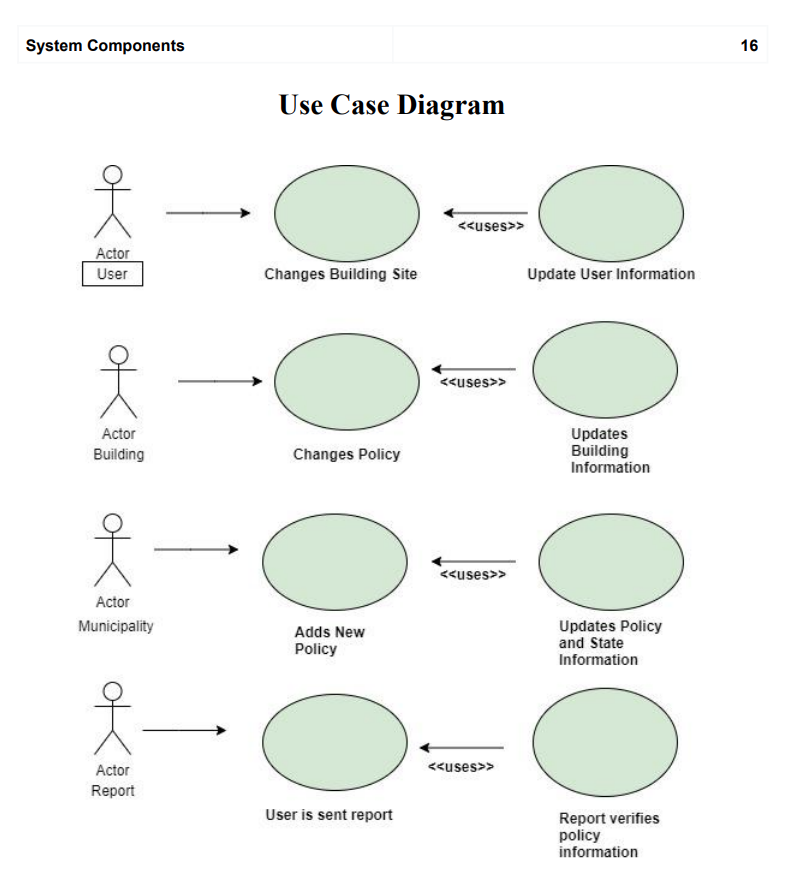 System Components

16

Use Case Diagram

Actor
User

<<uses>>

Changes Building Site

Update User Information

Actor
Building

<<uses>>

Changes Policy

Updates Building Information

Actor
Municipality

<<uses>>

Adds New Policy

Updates Policy and State Information

Actor
Report

<<uses>>

User is sent report

Report verifies policy information